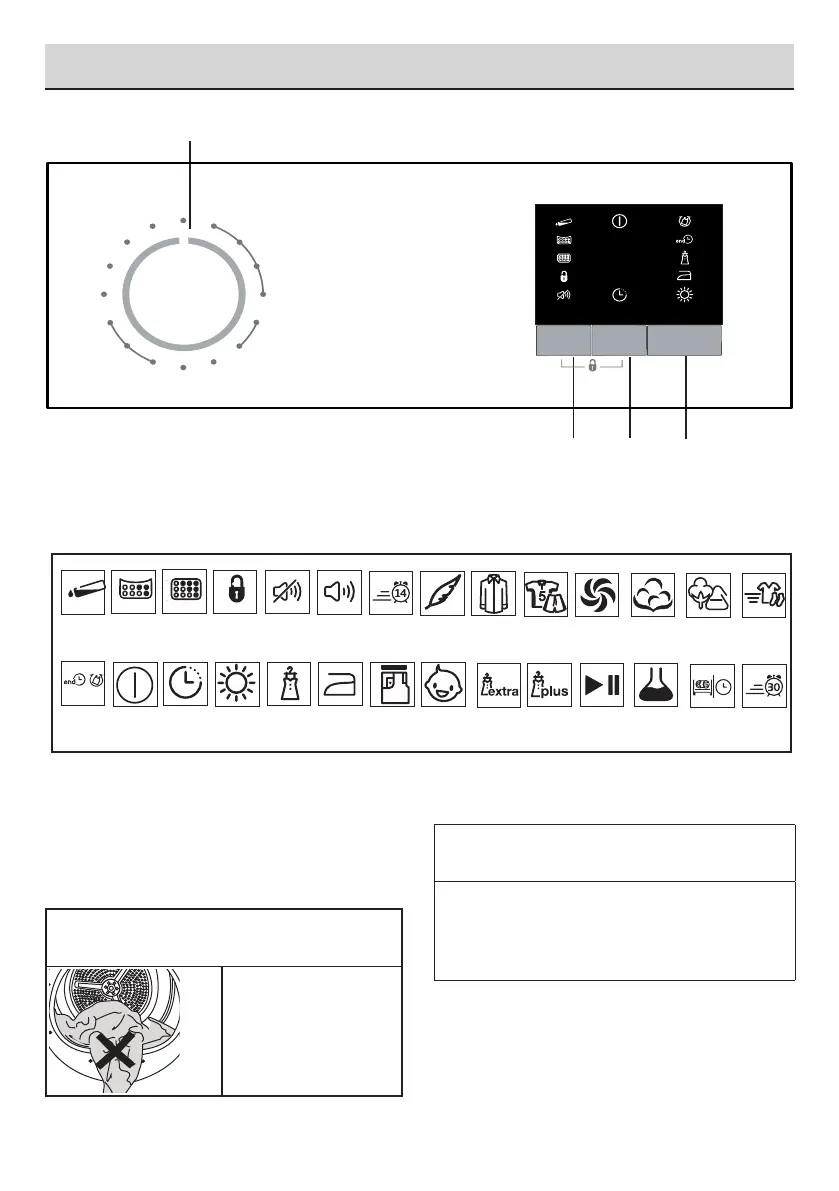 end

14

5

end

extra

plus

30