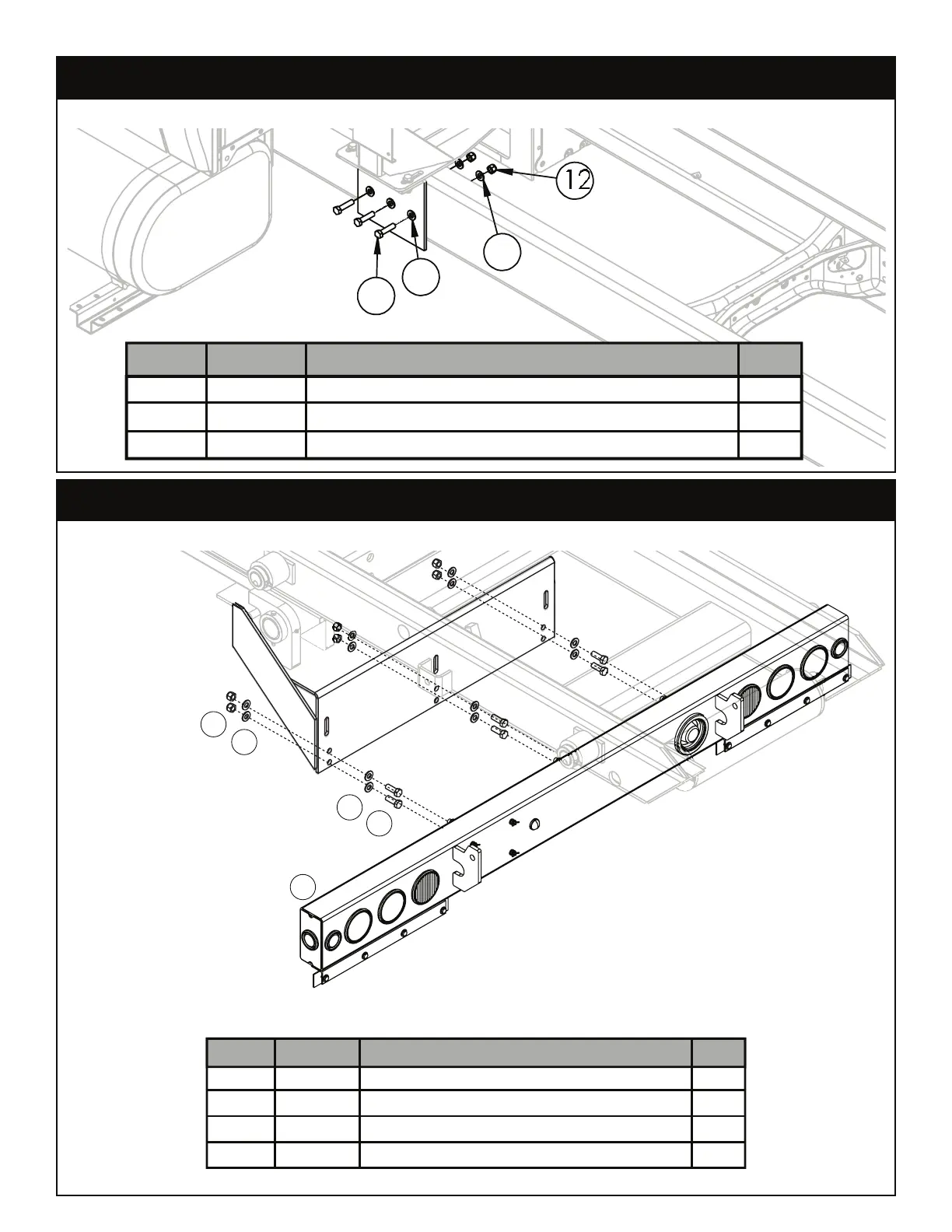 12