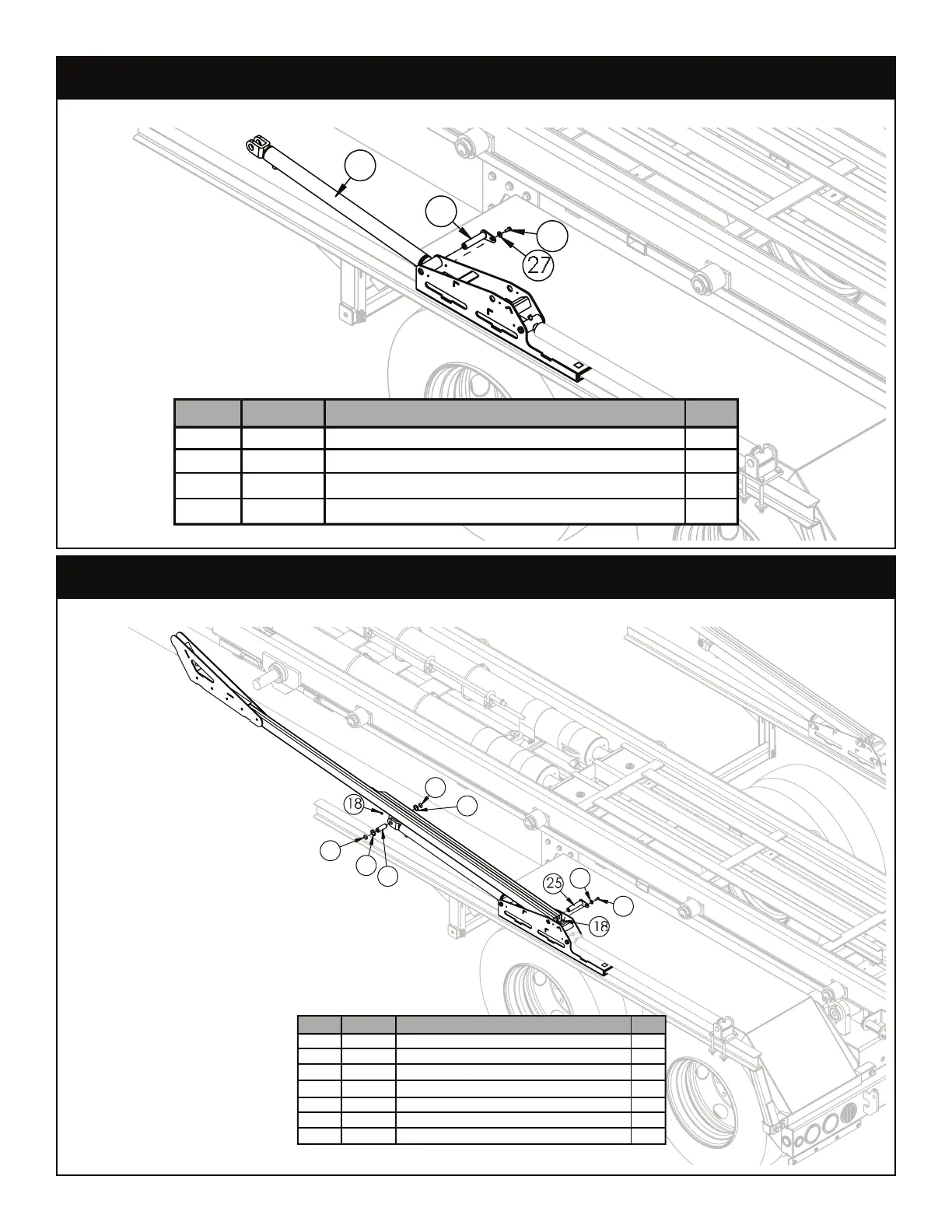 27

18

25

18