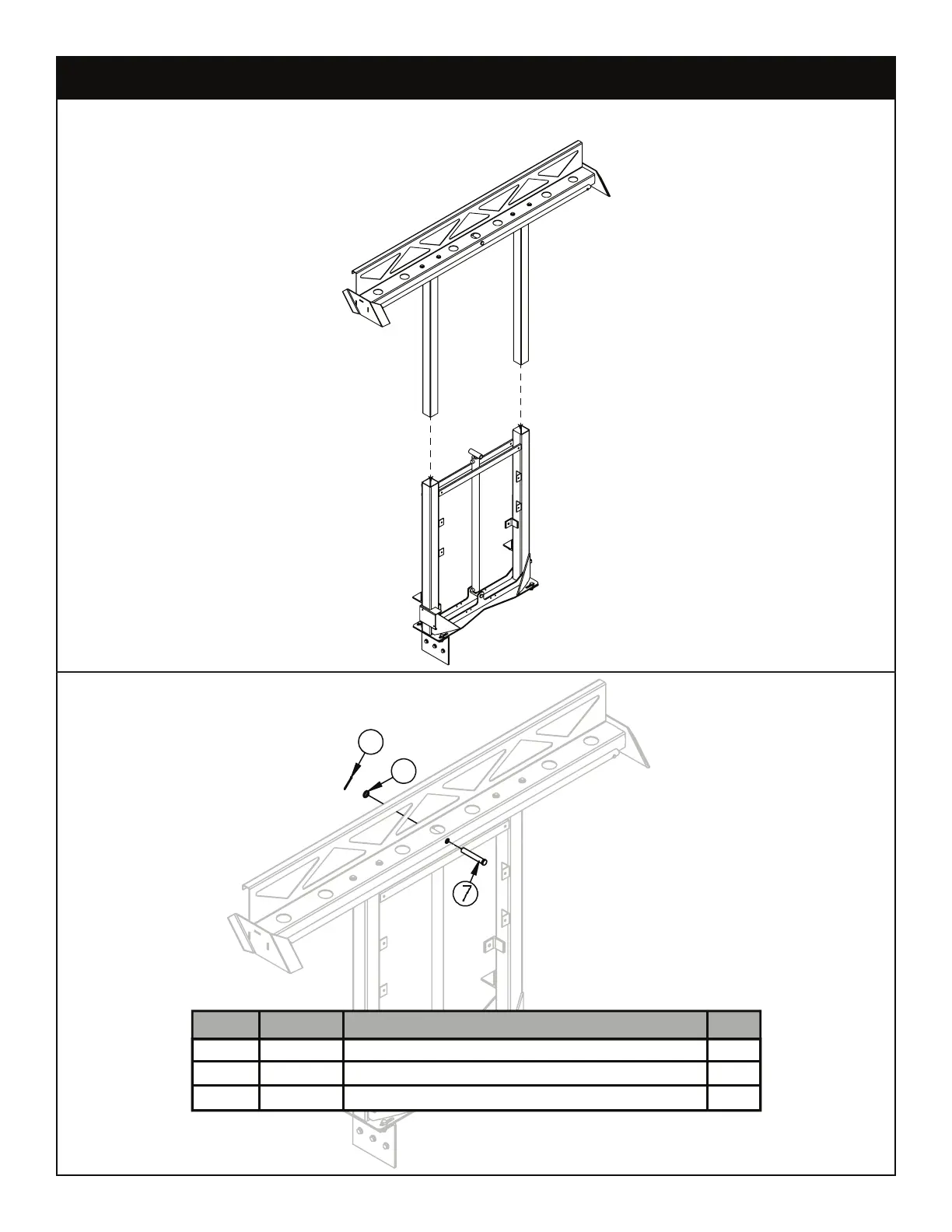 7