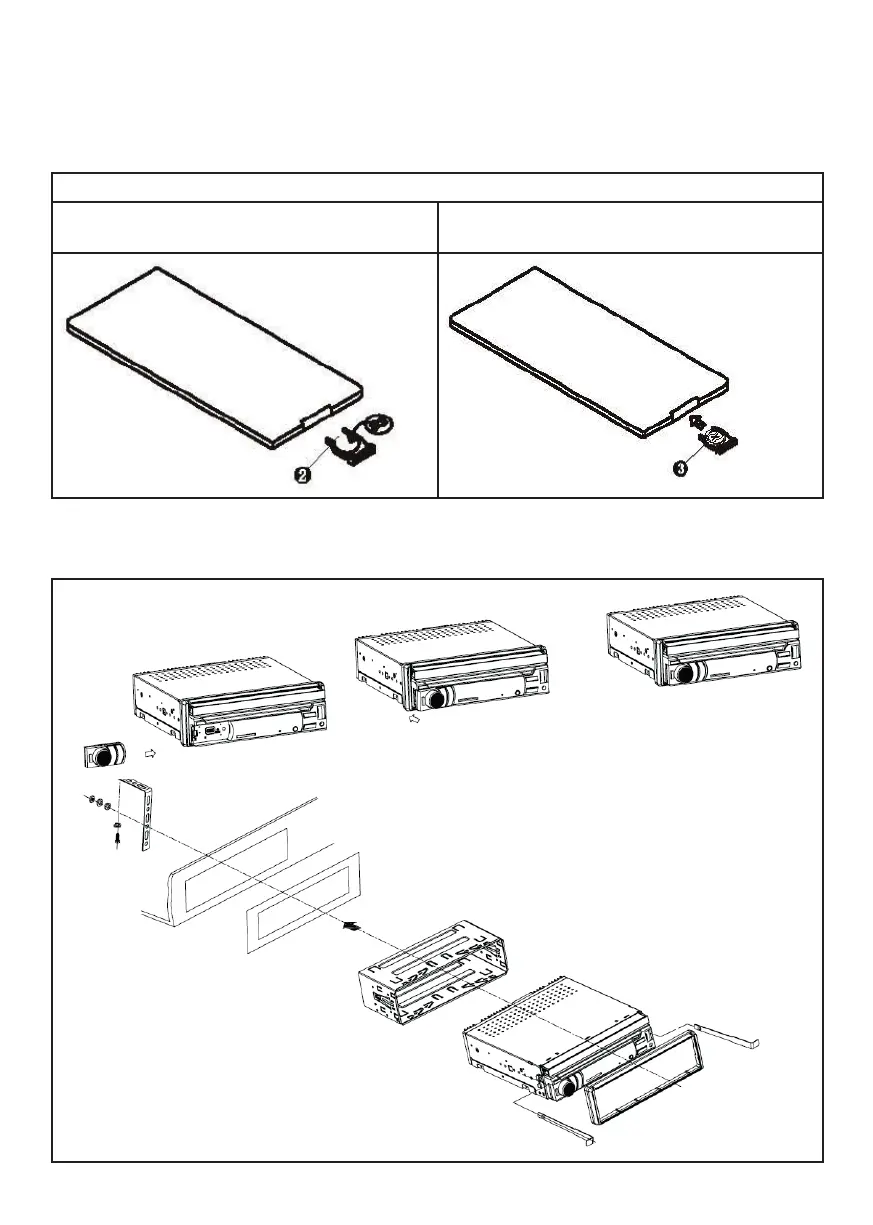 2

3