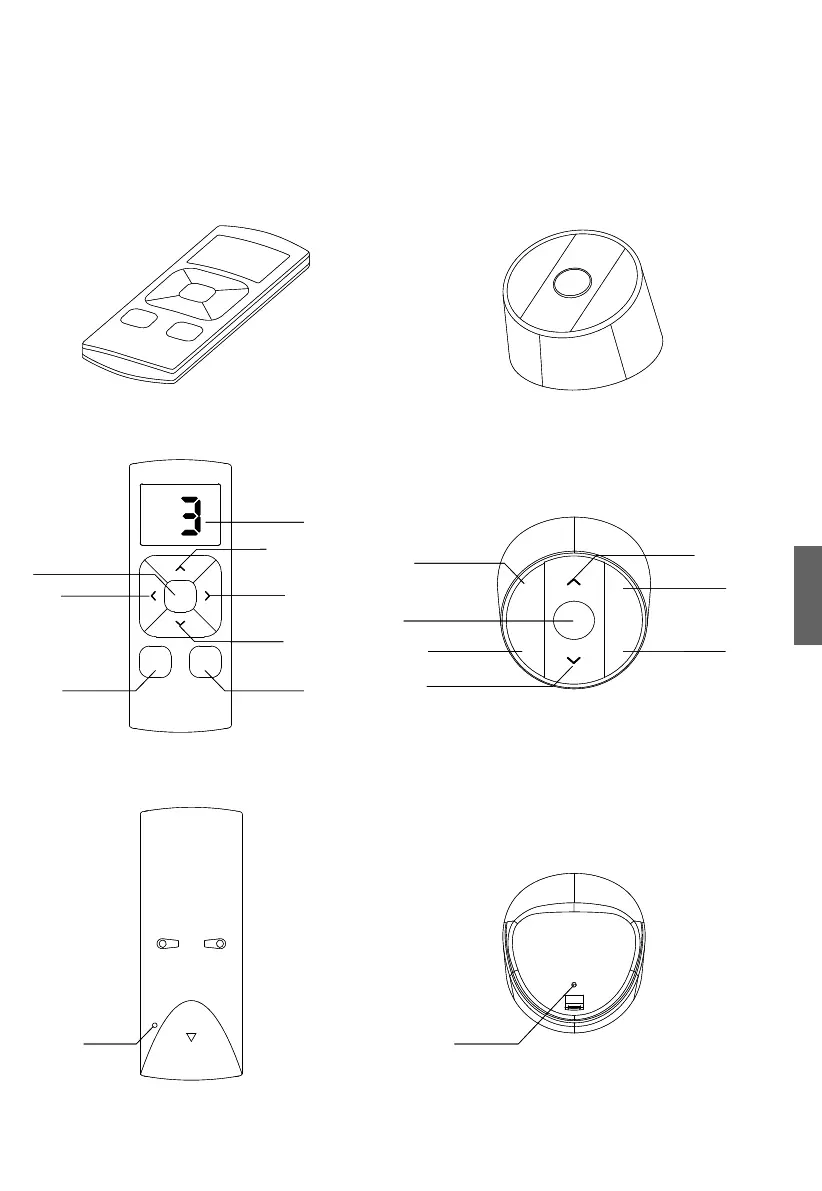 3