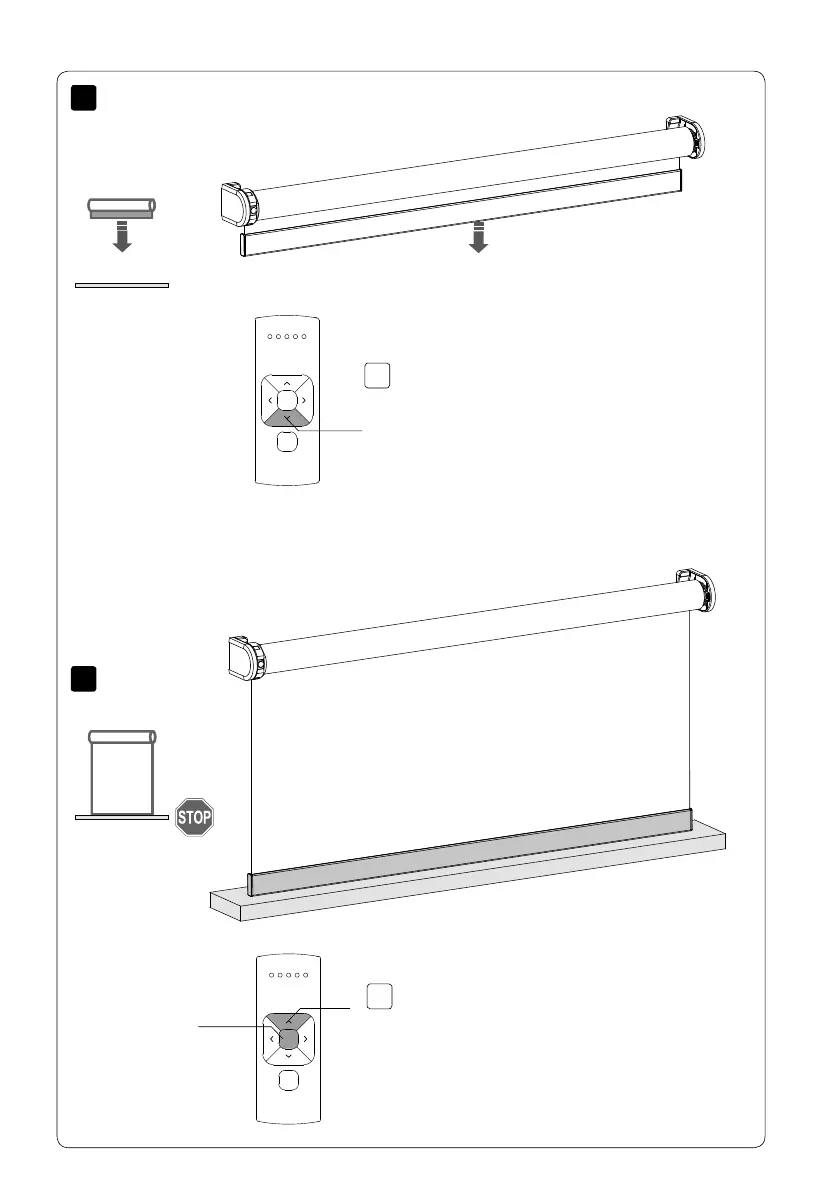 STOP