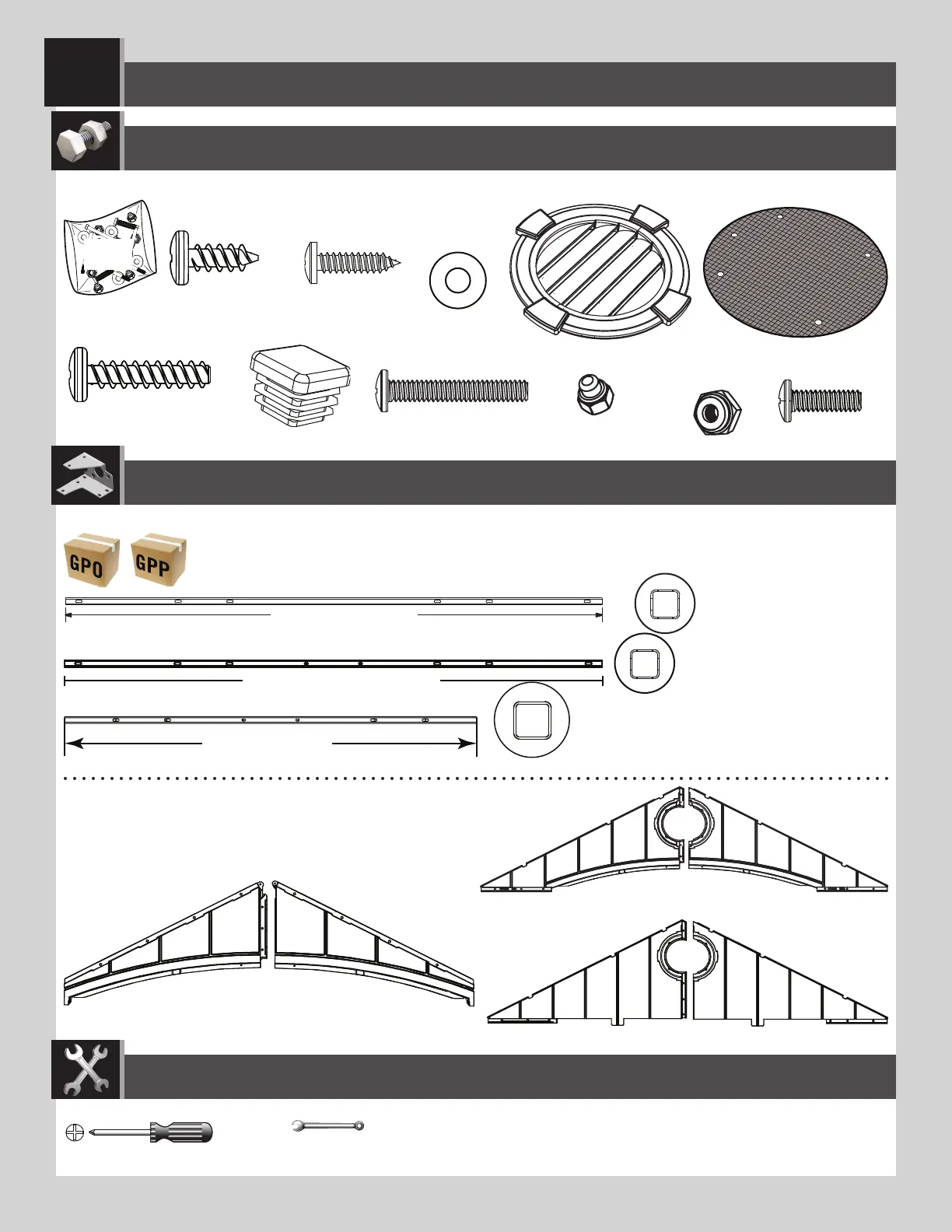 GPO GPP