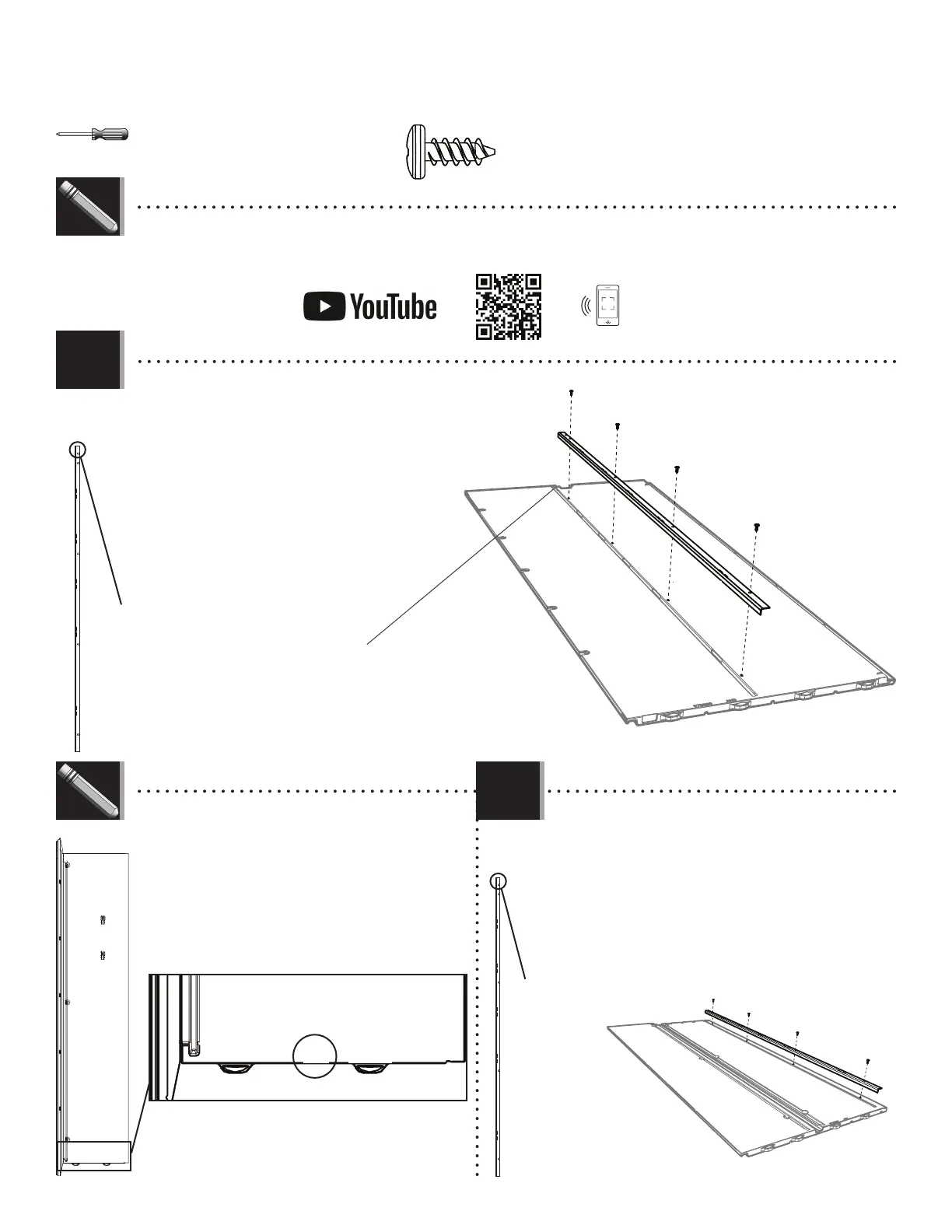 YouTube