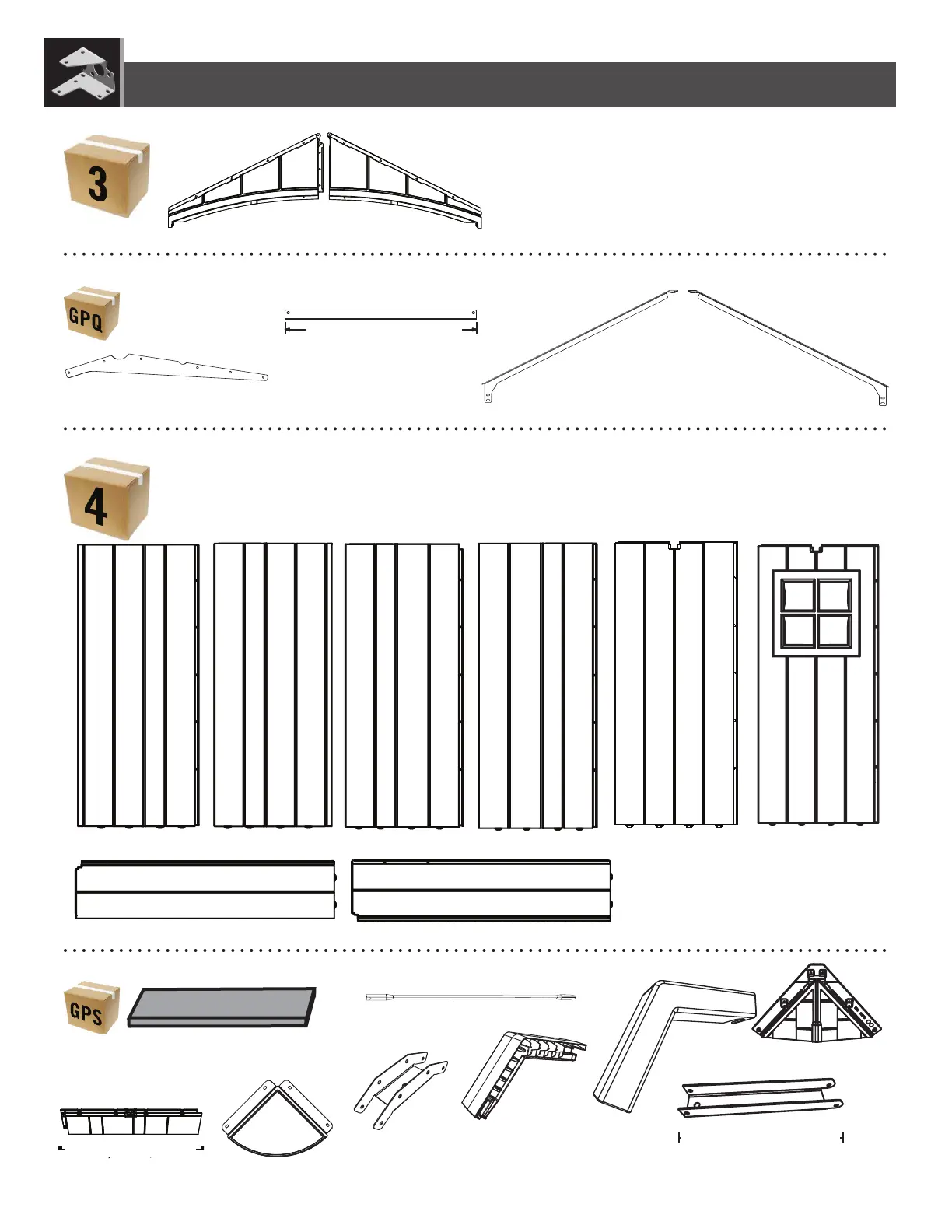 3

GPQ

4

GPS