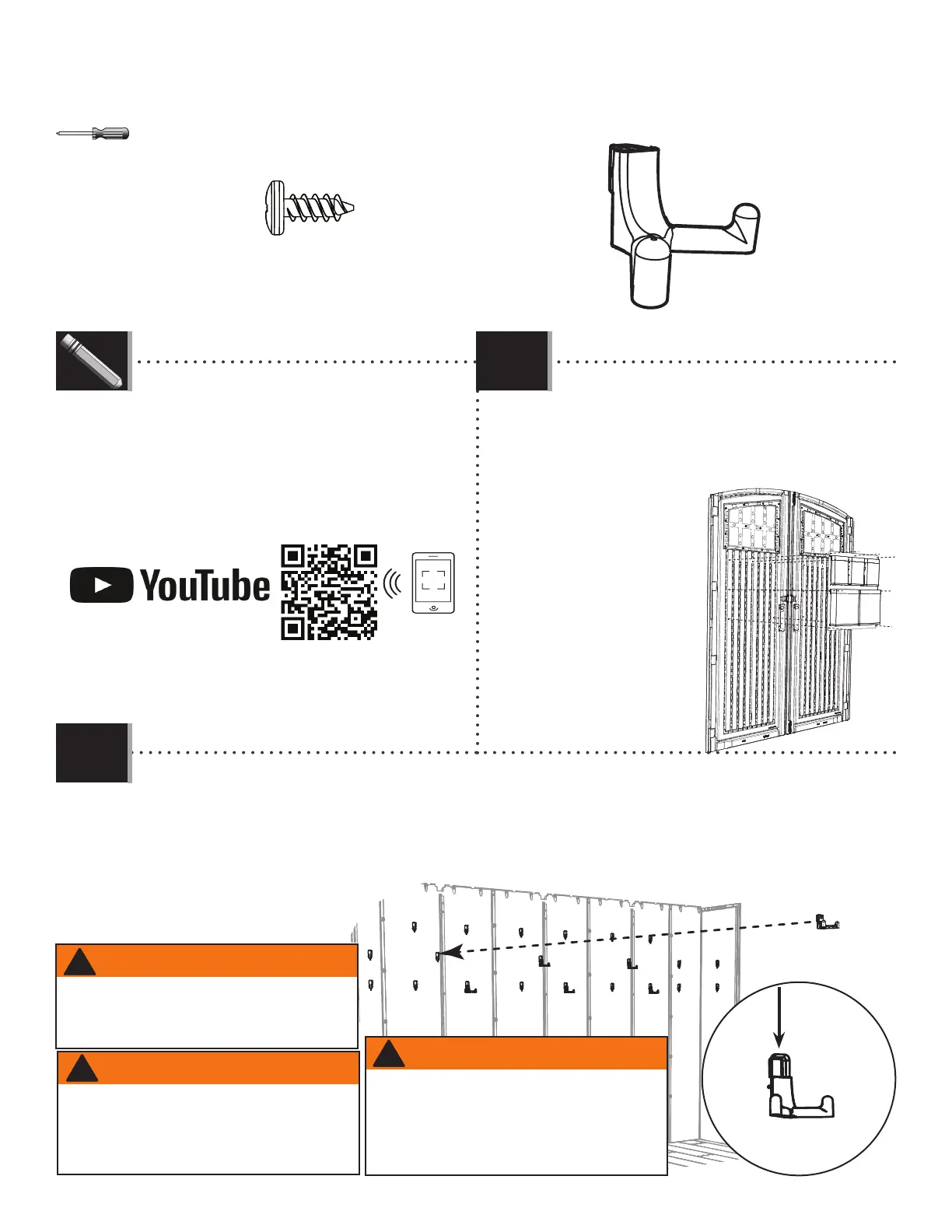 YouTube