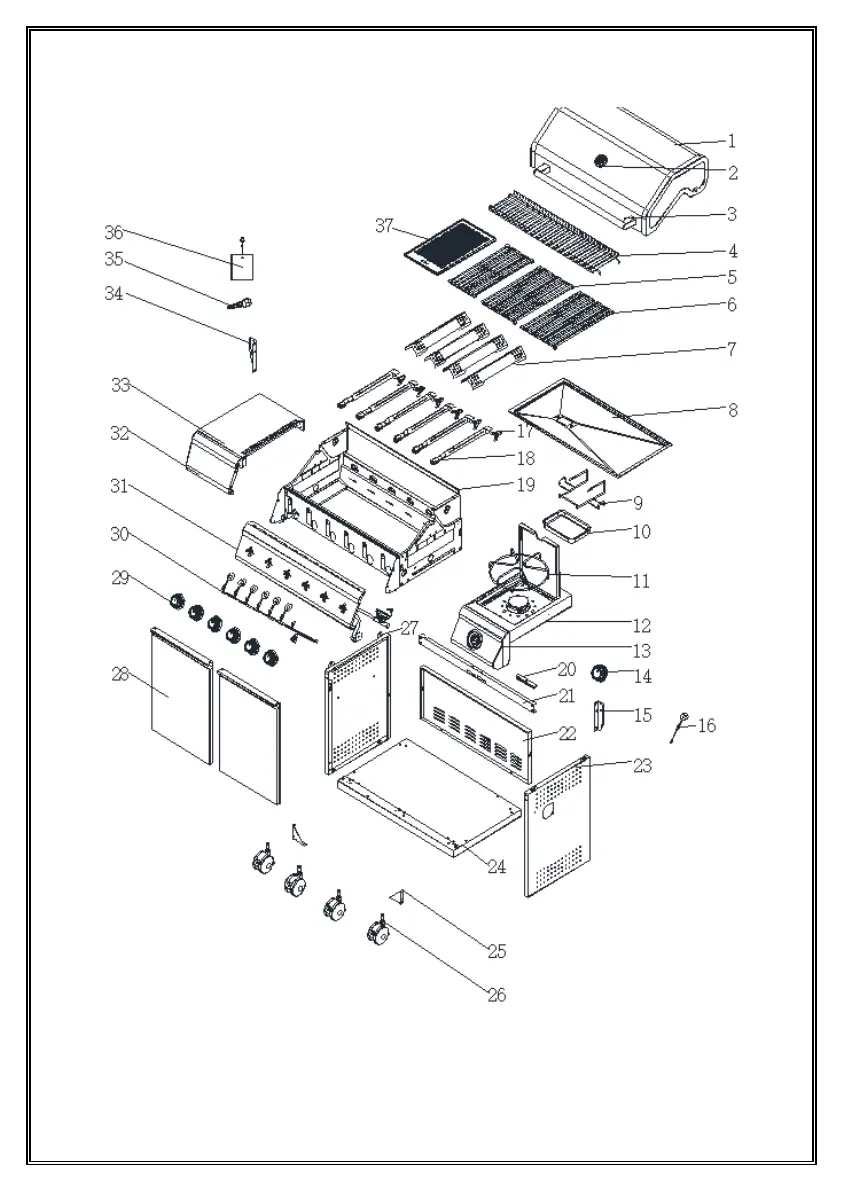 1
2
3
4
5
6
7
8
9
10
11
12
13
14
15
16
17
18
19
20
21
22
23
24
25
26
27
28
29
30
31
32
33
34
35
36
37