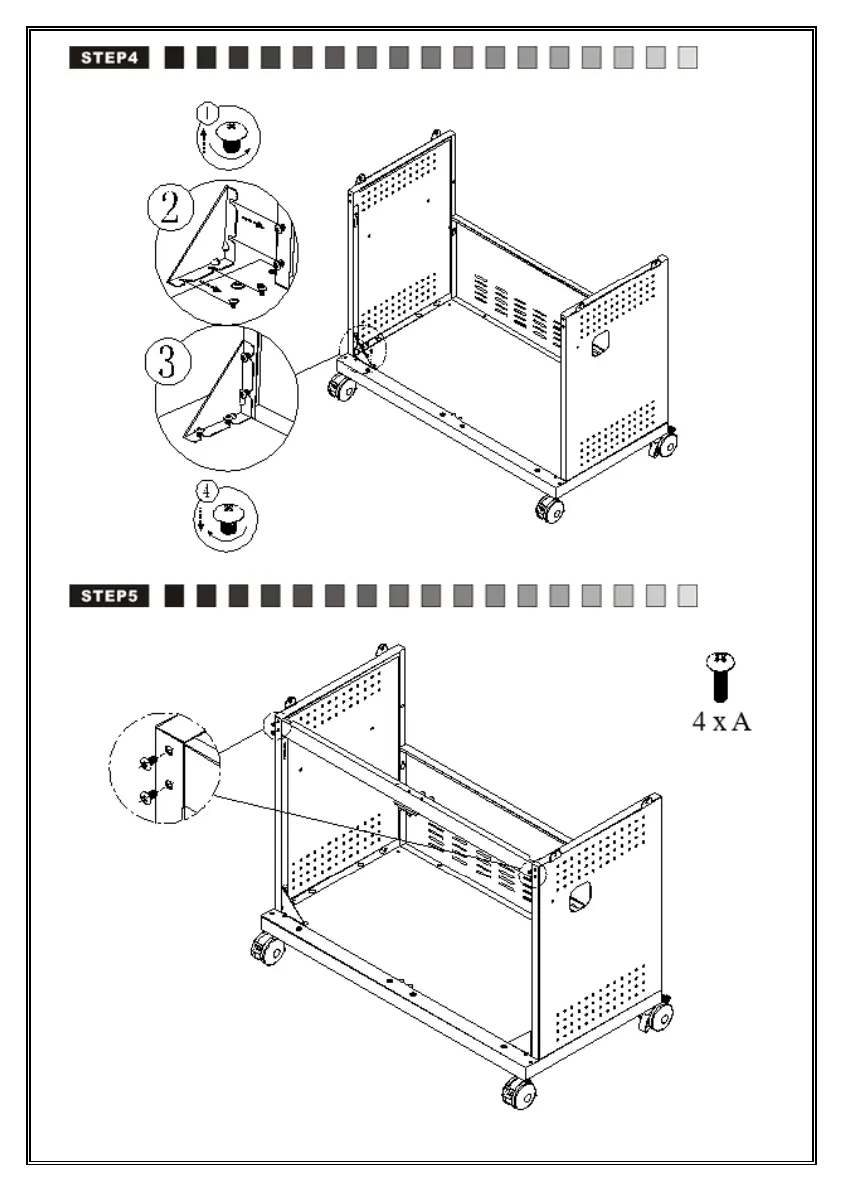 STEP4

1

2

3

4

STEP5

4 x A