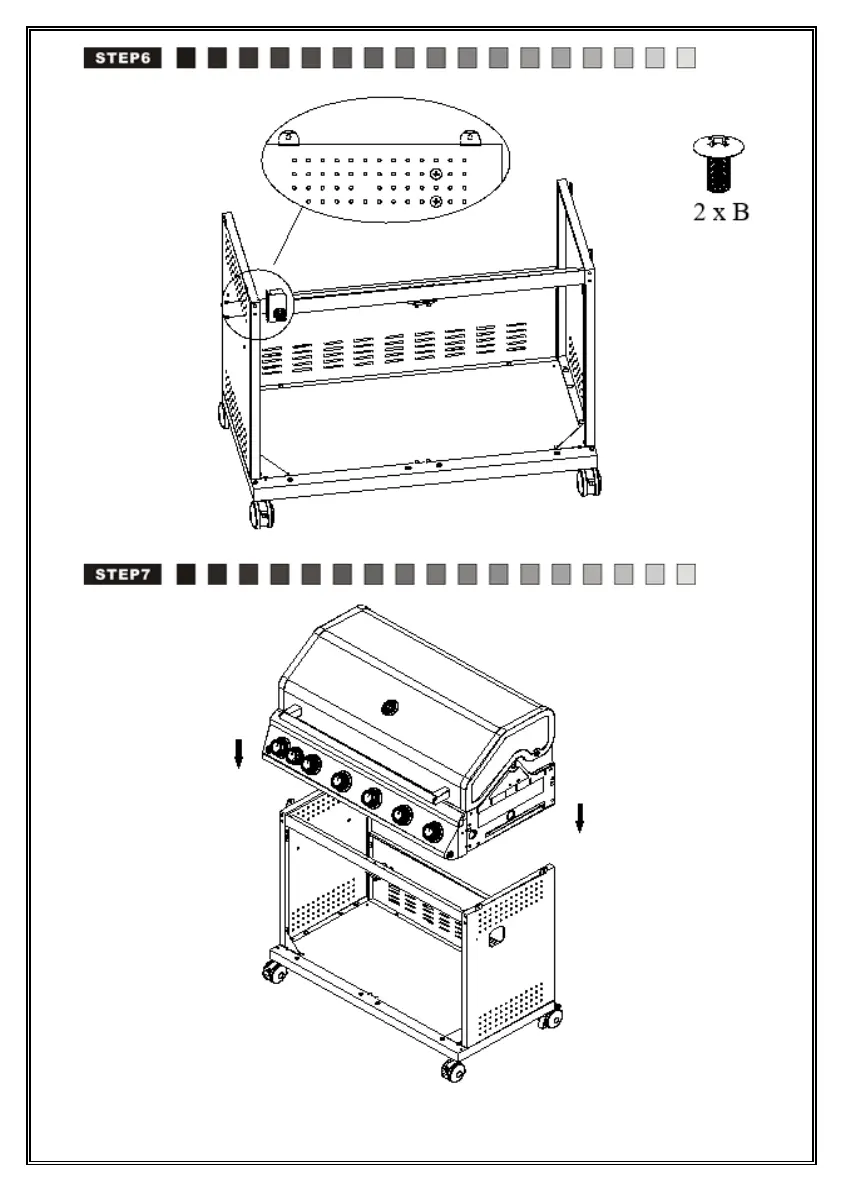 STEP6

2 x B

STEP7