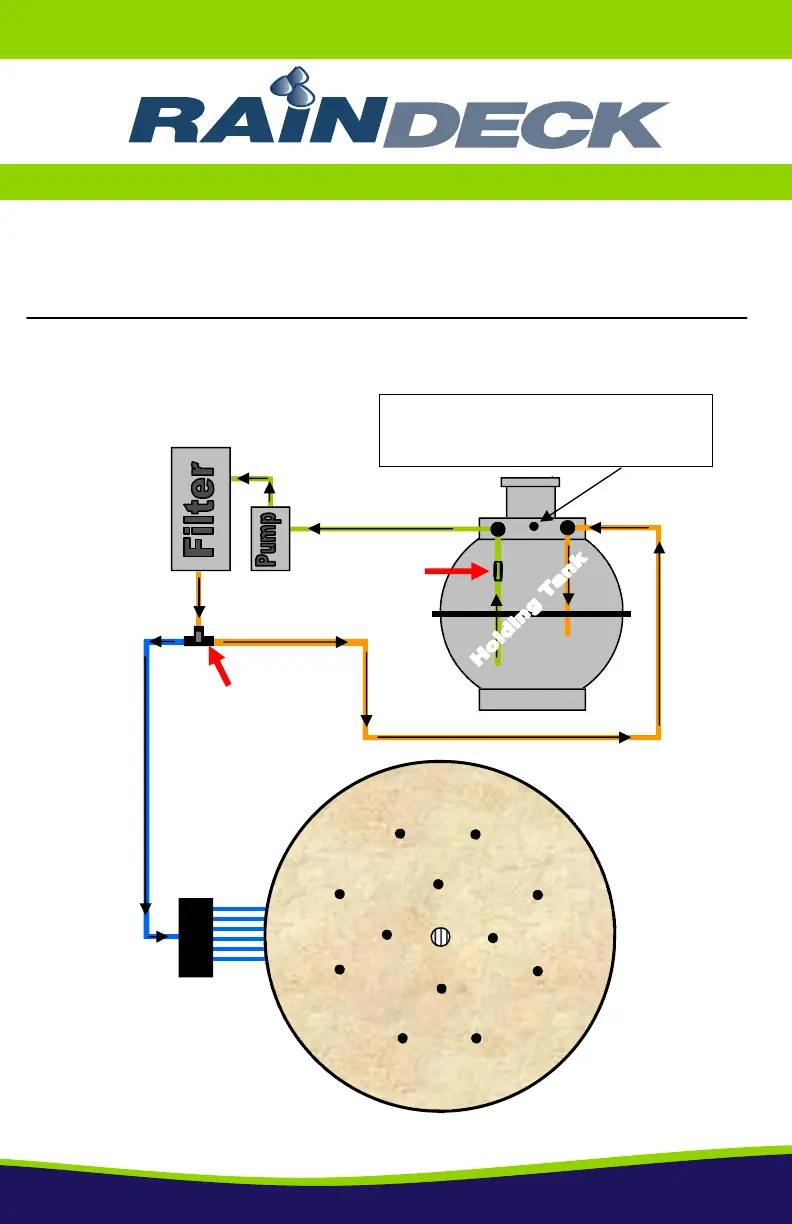 RAINDECK

Filter

Pump

Holding Tank