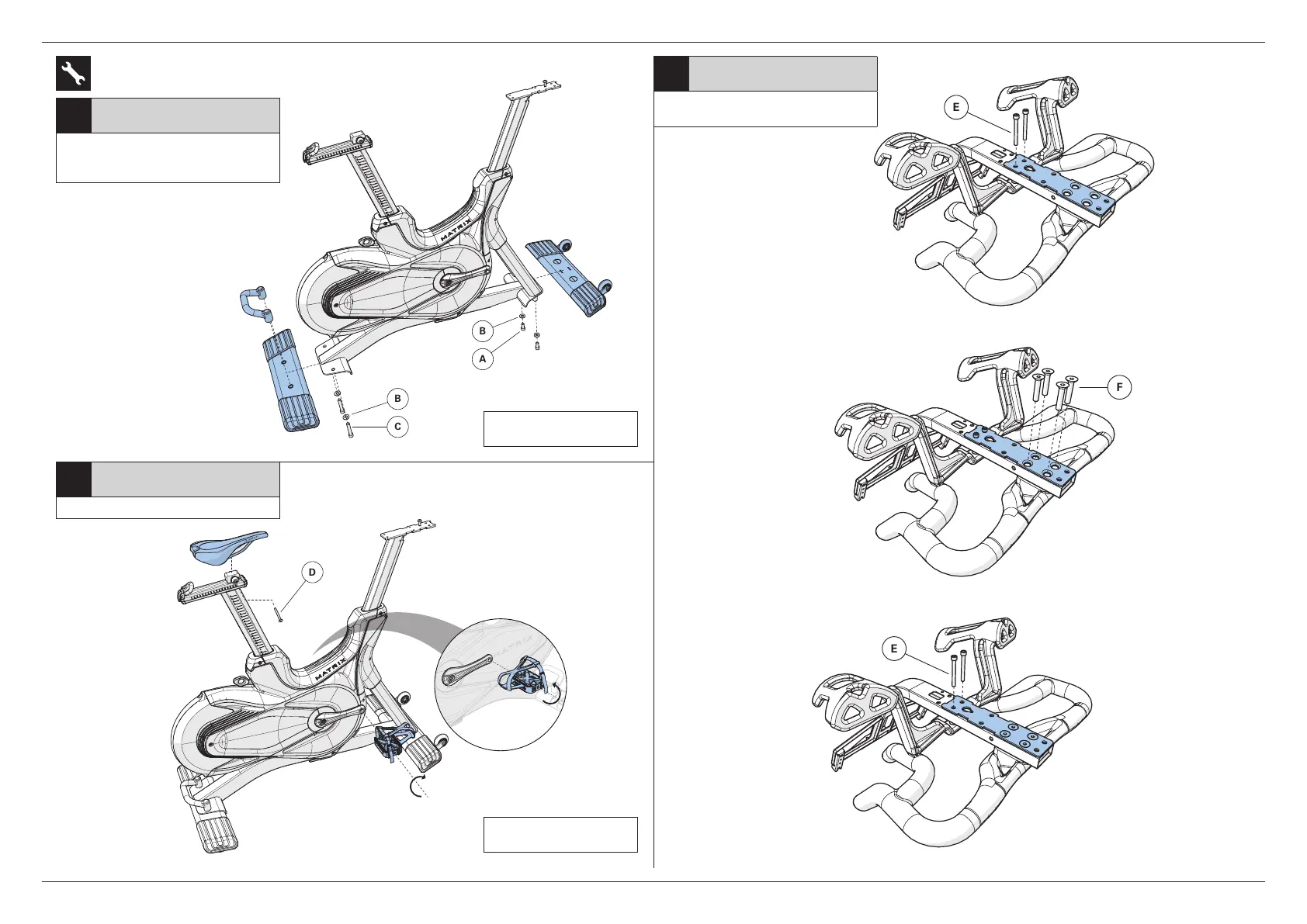 MATRIX

B

A

B

C

D

MATRIX

MATRIX

E

F

E