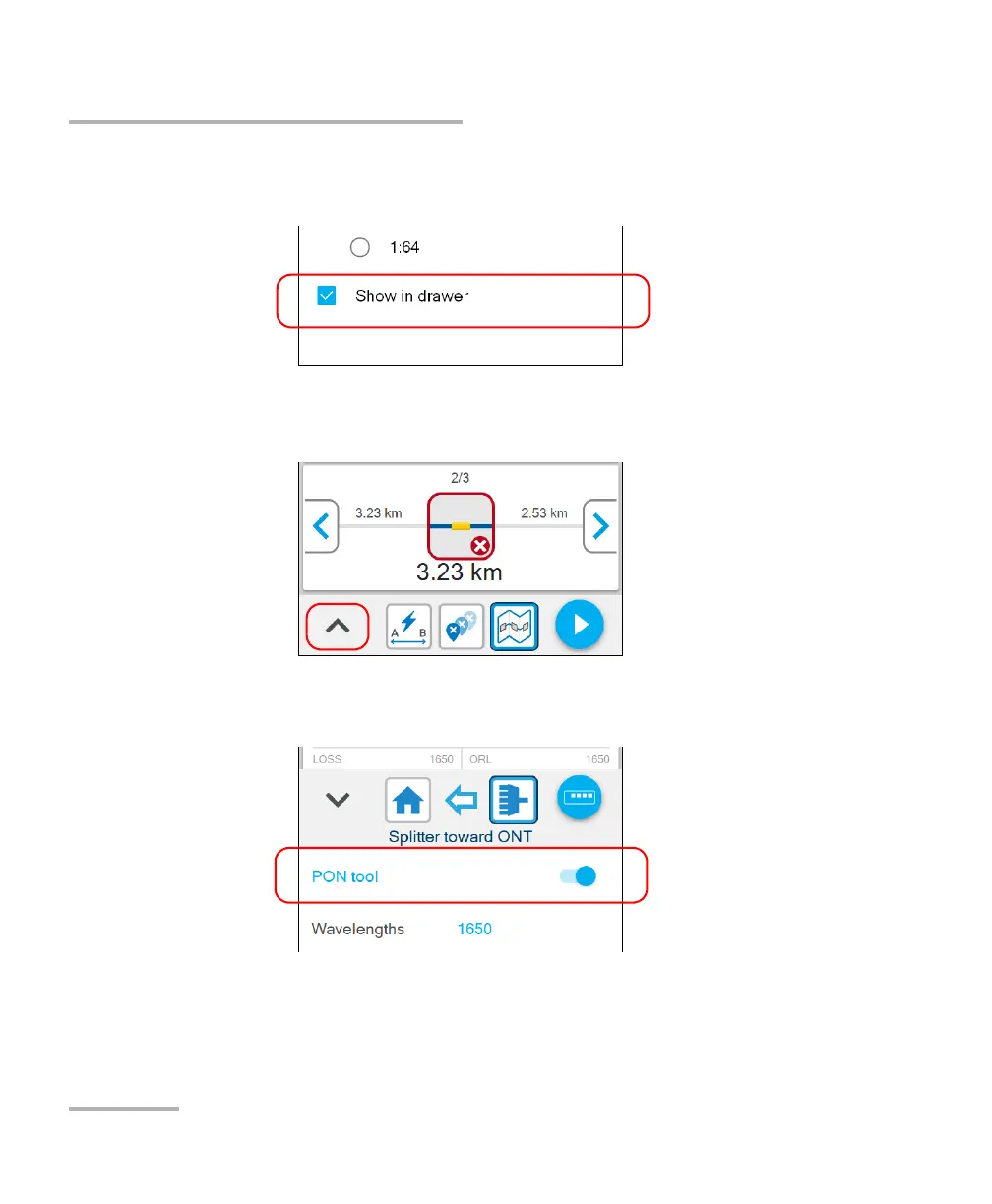 1:64

Show in drawer

2/3

3.23 km

2.53 km

3.23 km

A B

LOSS 1650

ORL 1650

Splitter toward ONT

PON tool

Wavelengths 1650