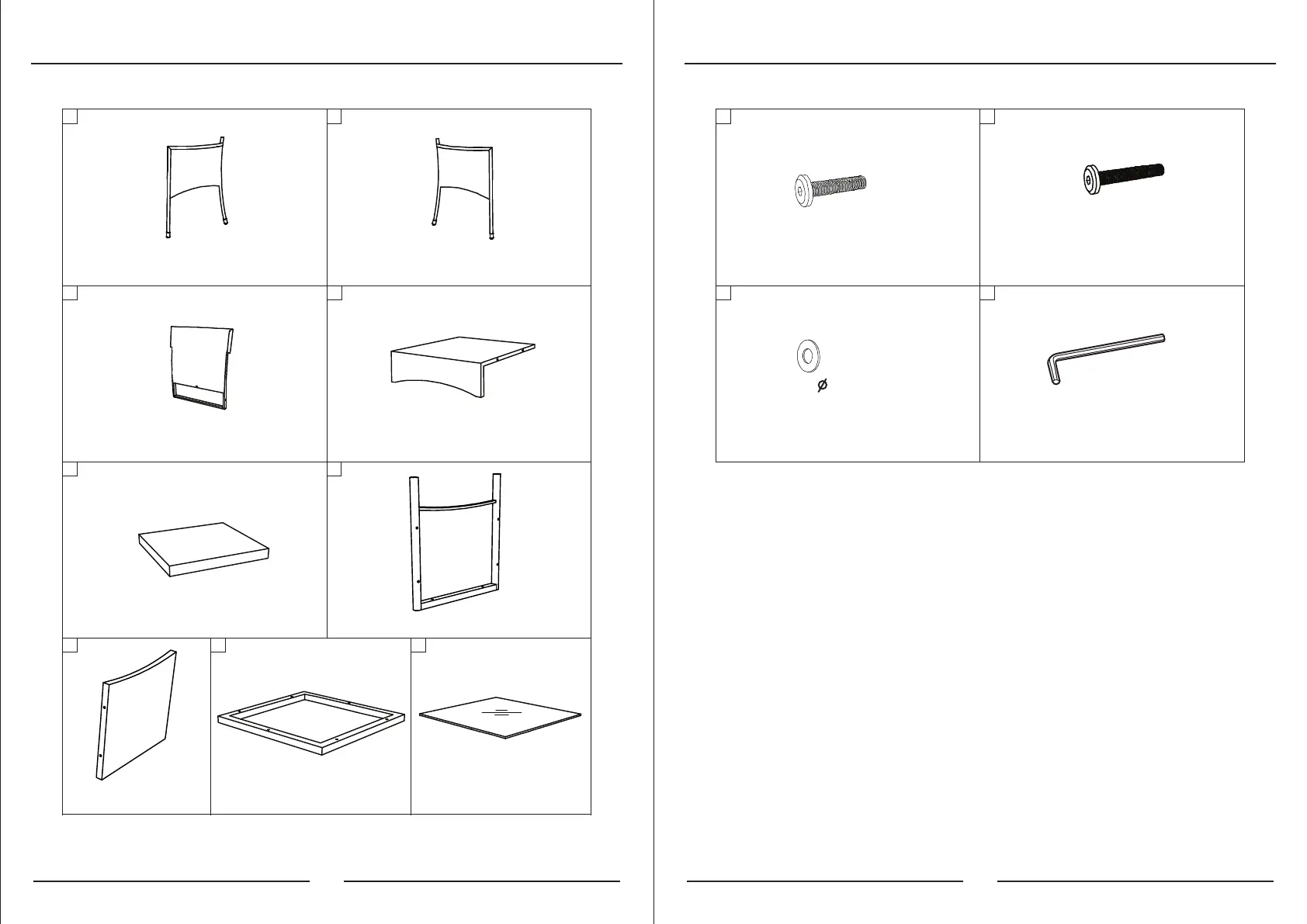 Ø