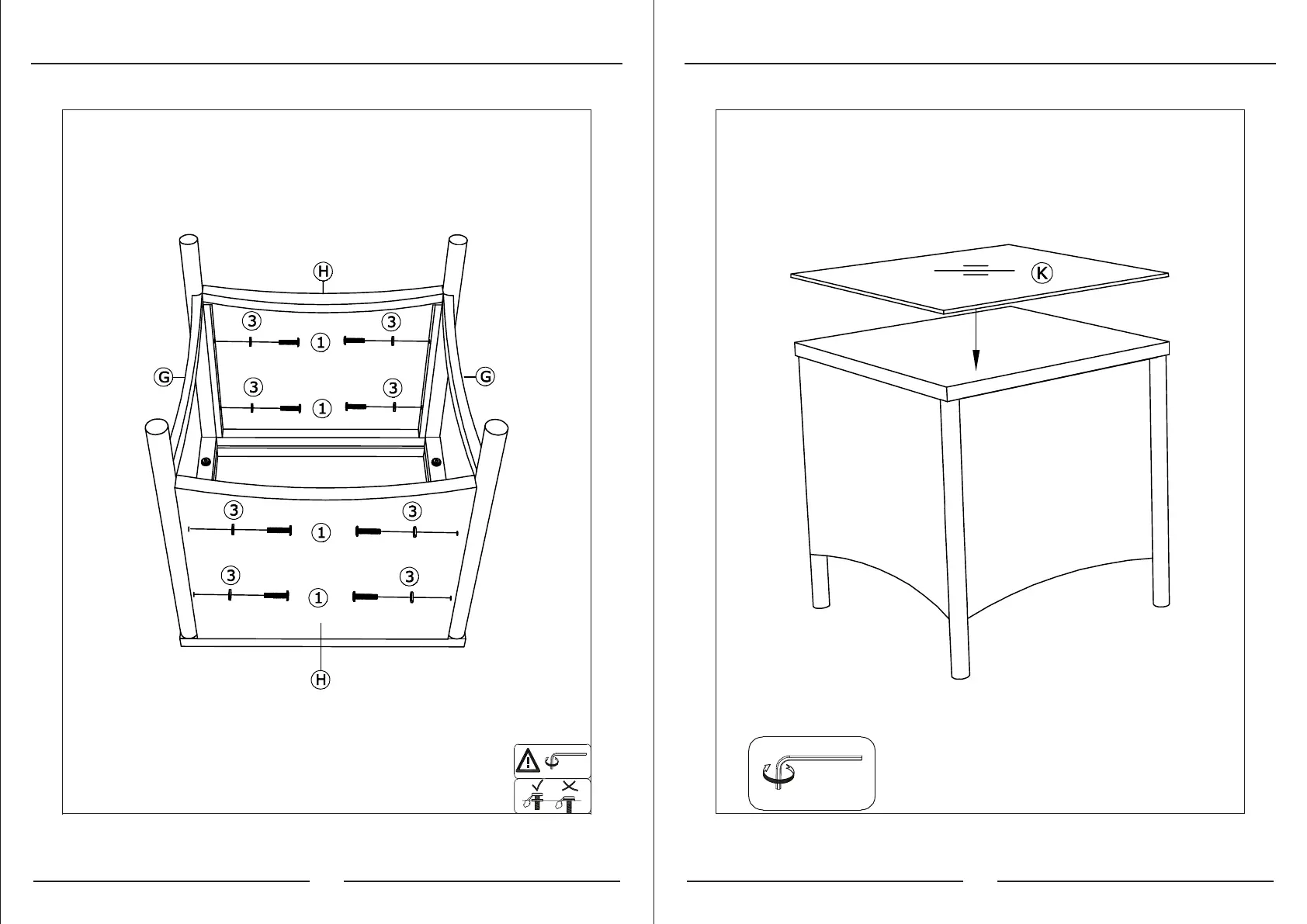 H

3 3

1

G G

3 3

1

3 3

1

3 3

1

H

K