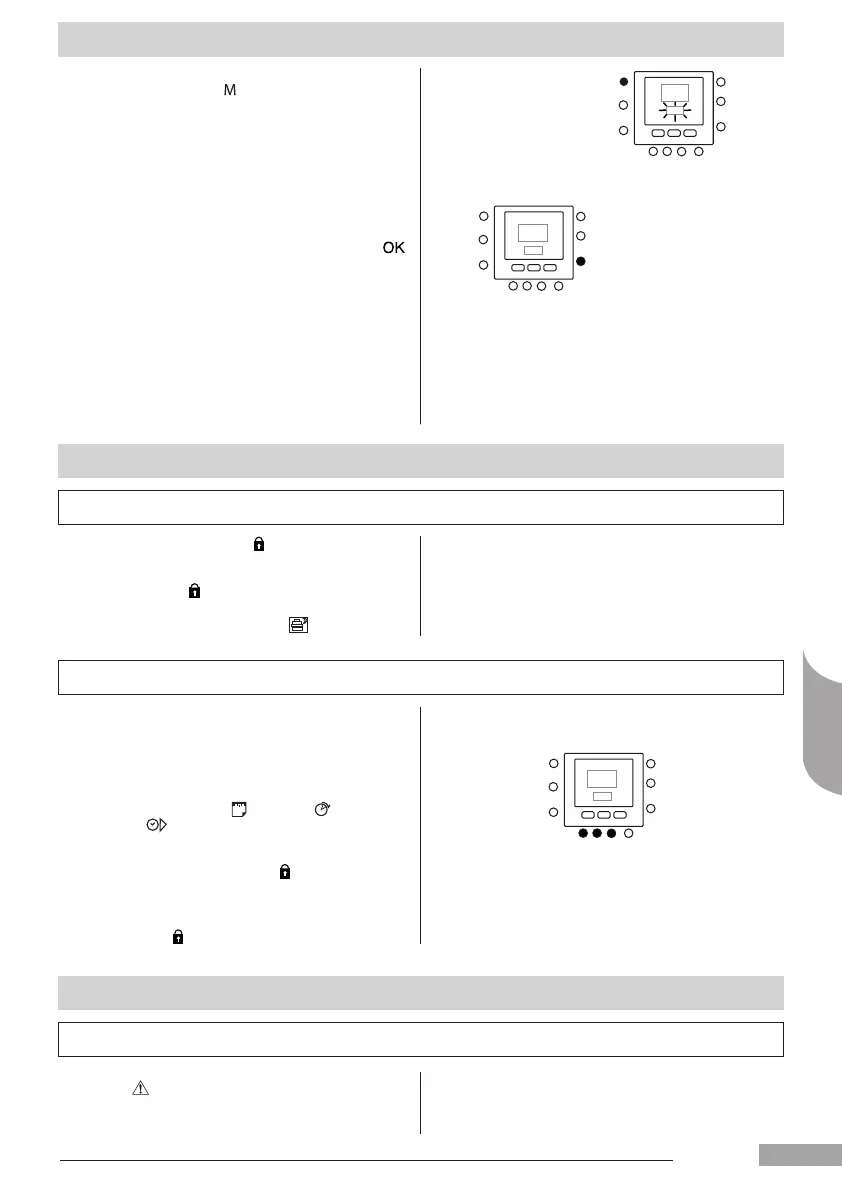 M

OK