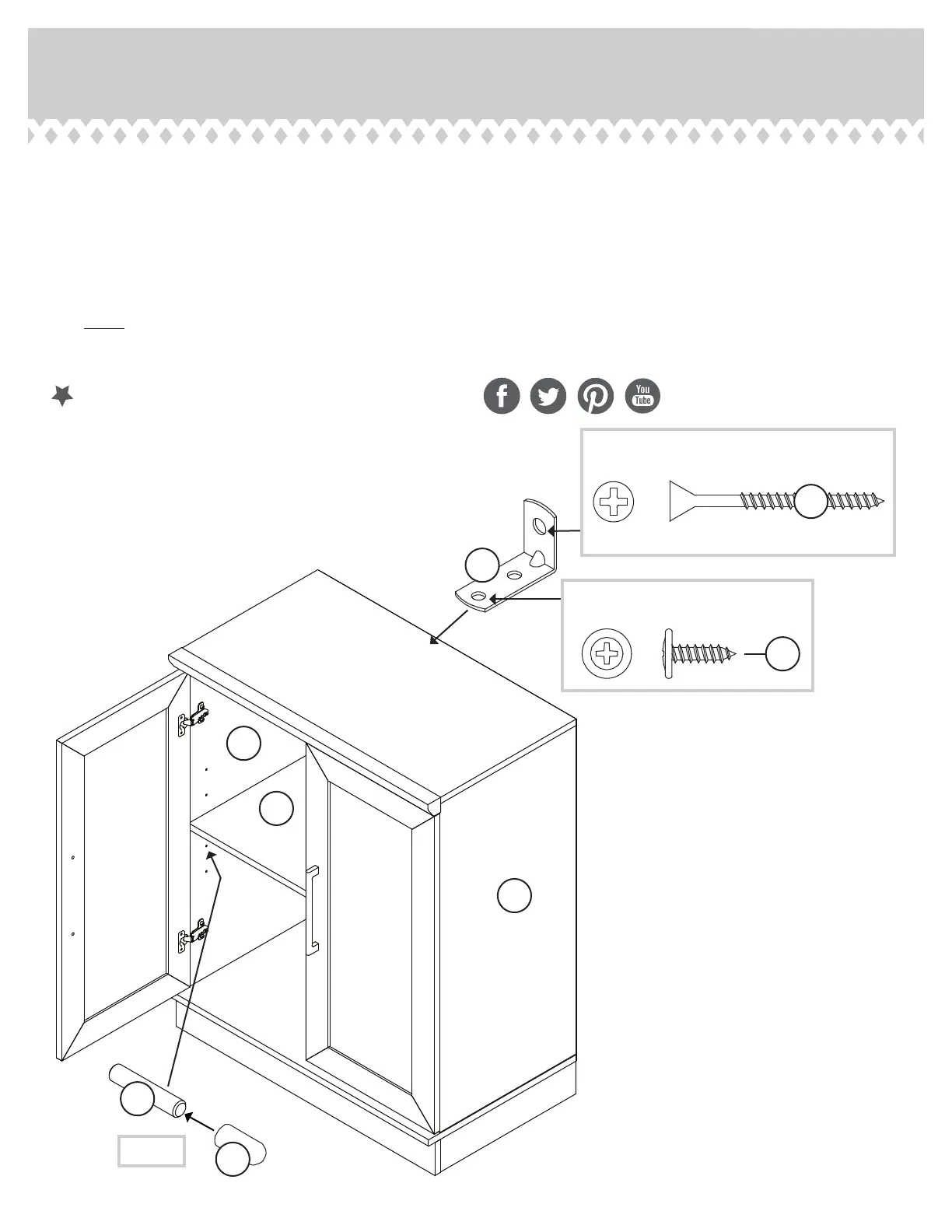 You
Tube