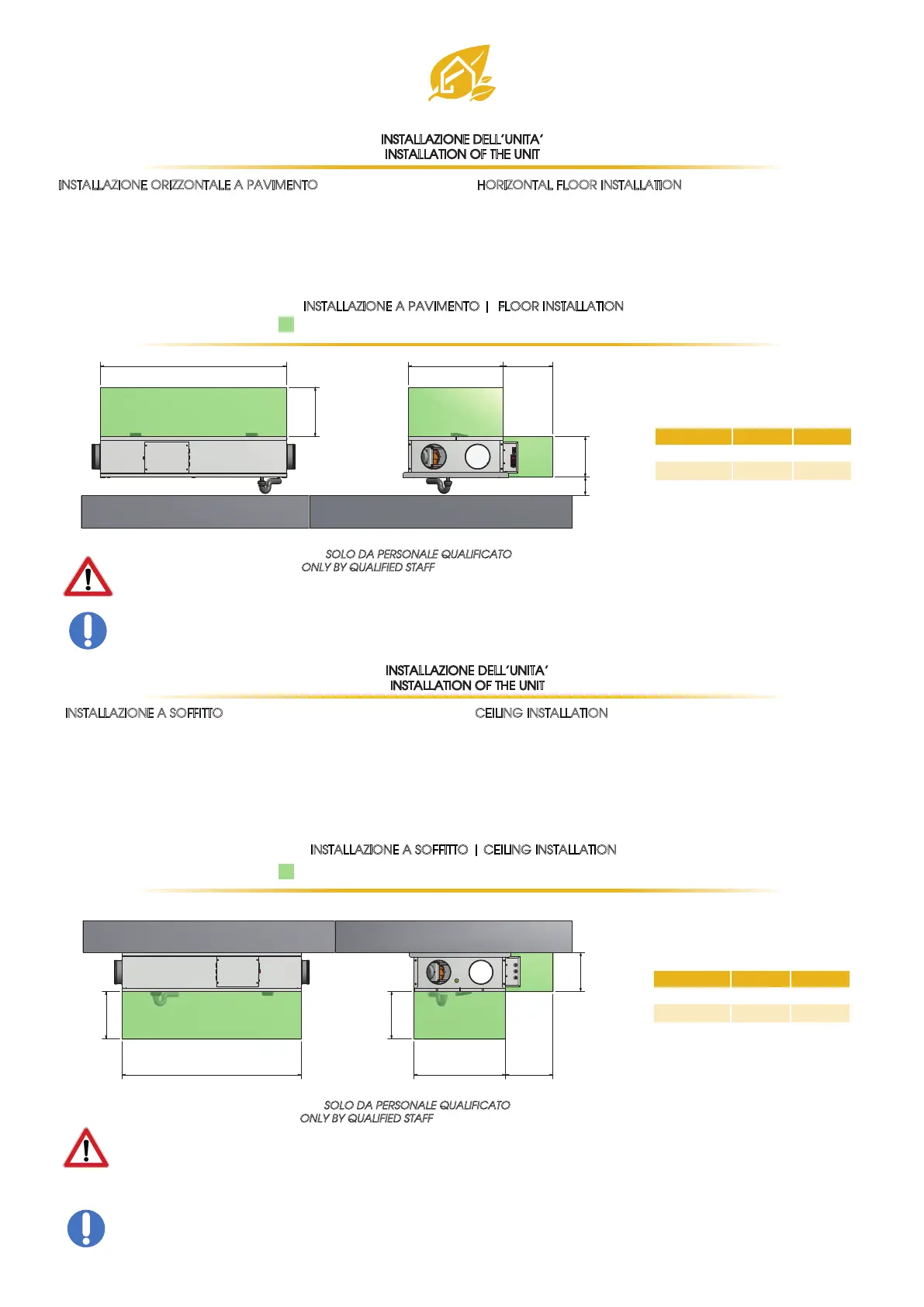 INSTALLAZIONE DELL'UNITA'
INSTALLATION OF THE UNIT

INSTALLAZIONE ORIZZONTALE A PAVIMENTO

HORIZONTAL FLOOR INSTALLATION

INSTALLAZIONE A PAVIMENTO | FLOOR INSTALLATION

SOLO DA PERSONALE QUALIFICATO
ONLY BY QUALIFIED STAFF

INSTALLAZIONE DELL'UNITA'
INSTALLATION OF THE UNIT

INSTALLAZIONE A SOFFITTO

CEILING INSTALLATION

INSTALLAZIONE A SOFFITTO | CEILING INSTALLATION

SOLO DA PERSONALE QUALIFICATO
ONLY BY QUALIFIED STAFF