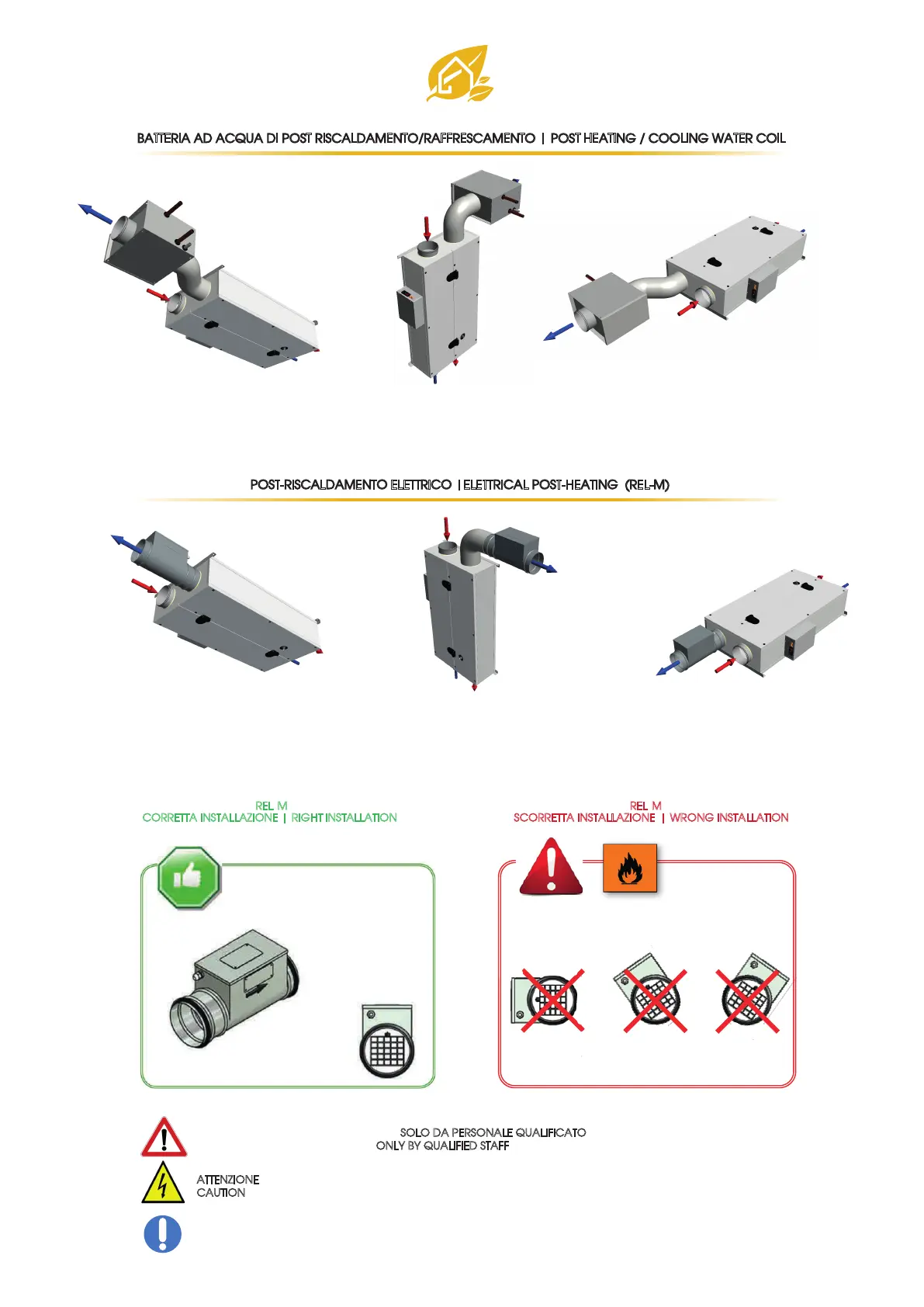 BATTERIA AD ACQUA DI POST RISCALDAMENTO/RAFFRESCAMENTO | POST HEATING / COOLING WATER COIL

POST-RISCALDAMENTO ELETTRICO | ELETTRICAL POST-HEATING (REL-M)

REL M
CORRETTA INSTALLAZIONE | RIGHT INSTALLATION

REL M
SCORRETTA INSTALLAZIONE | WRONG INSTALLATION

SOLO DA PERSONALE QUALIFICATO
ONLY BY QUALIFIED STAFF

ATTENZIONE
CAUTION