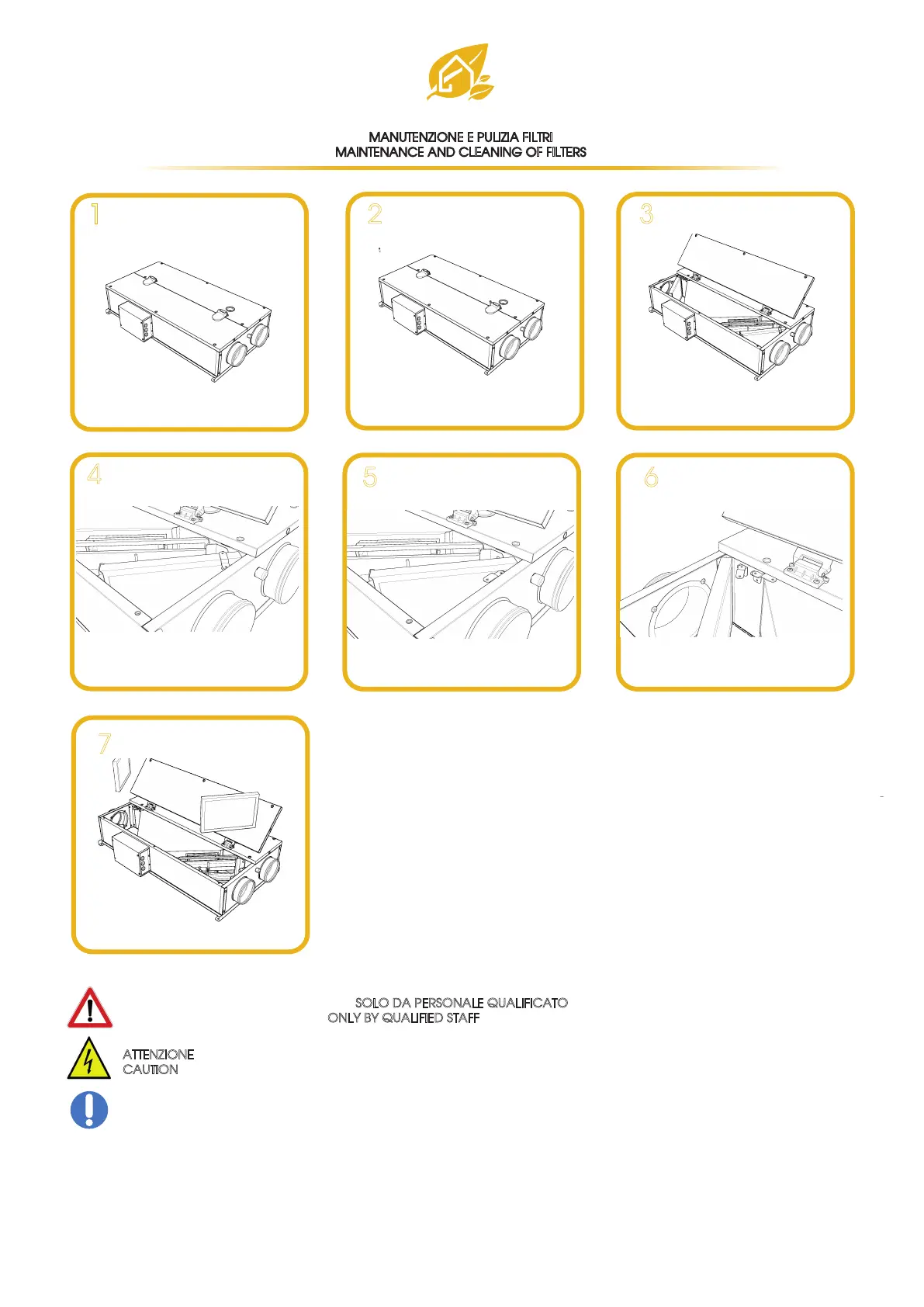 MANUTENZIONE E PULIZIA FILTRI
MAINTENANCE AND CLEANING OF FILTERS

1

2

3

4

5

6

7

SOLO DA PERSONALE QUALIFICATO
ONLY BY QUALIFIED STAFF

ATTENZIONE
CAUTION