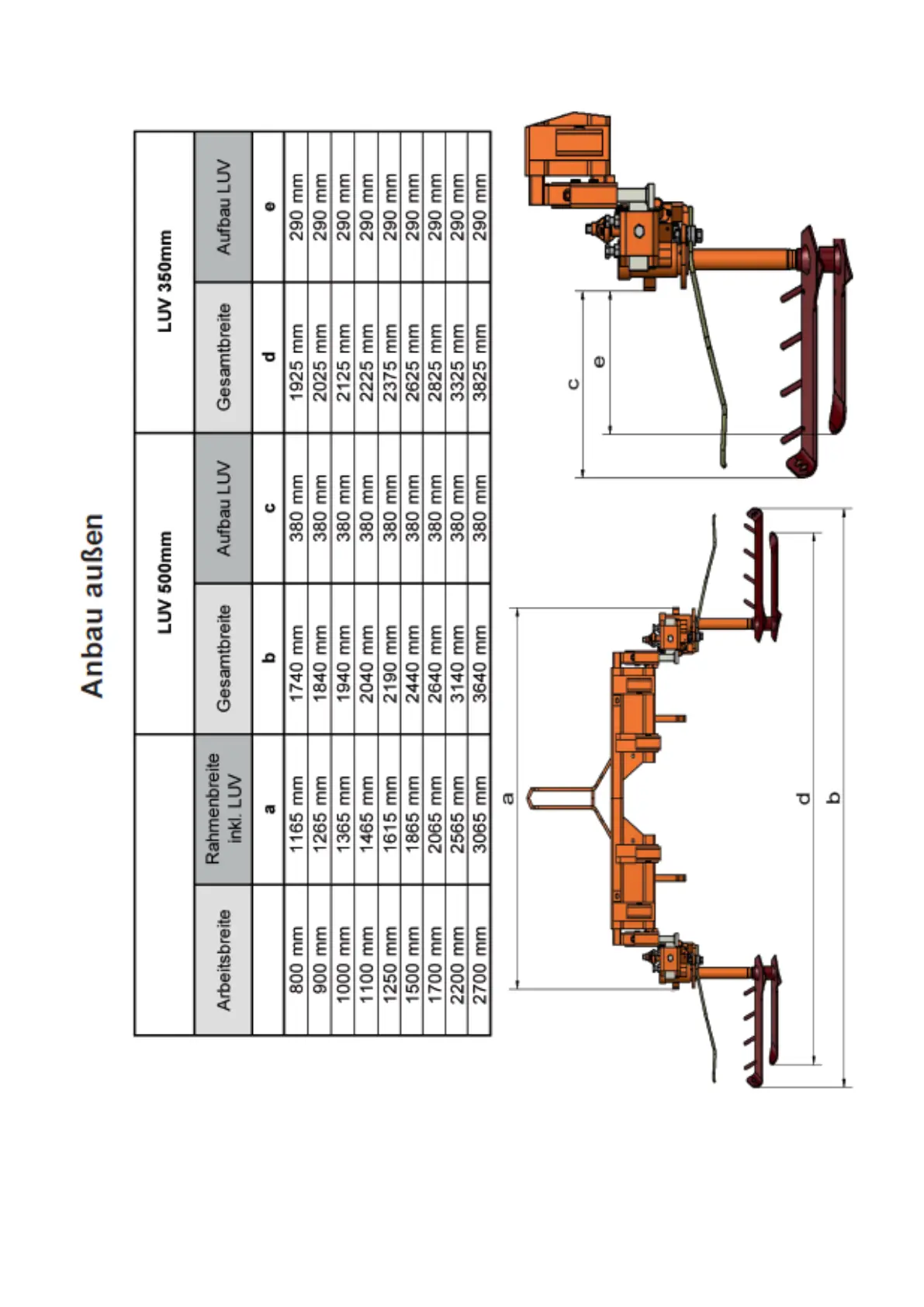 Anbau außen

| | | LUV 500mm | | LUV 350mm | |
|---|---|---|---|---|---|
| Arbeitsbreite | Rahmenbreite inkl. LUV | Gesamtbreite | Aufbau LUV | Gesamtbreite | Aufbau LUV |
| | a | b | c | d | e |
| 800 mm | 1165 mm | 1740 mm | 380 mm | 1925 mm | 290 mm |
| 900 mm | 1265 mm | 1840 mm | 380 mm | 2025 mm | 290 mm |
| 1000 mm | 1365 mm | 1940 mm | 380 mm | 2125 mm | 290 mm |
| 1100 mm | 1465 mm | 2040 mm | 380 mm | 2225 mm | 290 mm |
| 1250 mm | 1615 mm | 2190 mm | 380 mm | 2375 mm | 290 mm |
| 1500 mm | 1865 mm | 2440 mm | 380 mm | 2625 mm | 290 mm |
| 1700 mm | 2065 mm | 2640 mm | 380 mm | 2825 mm | 290 mm |
| 2200 mm | 2565 mm | 3140 mm | 380 mm | 3325 mm | 290 mm |
| 2700 mm | 3065 mm | 3640 mm | 380 mm | 3825 mm | 290 mm |

a
d
b
c
e