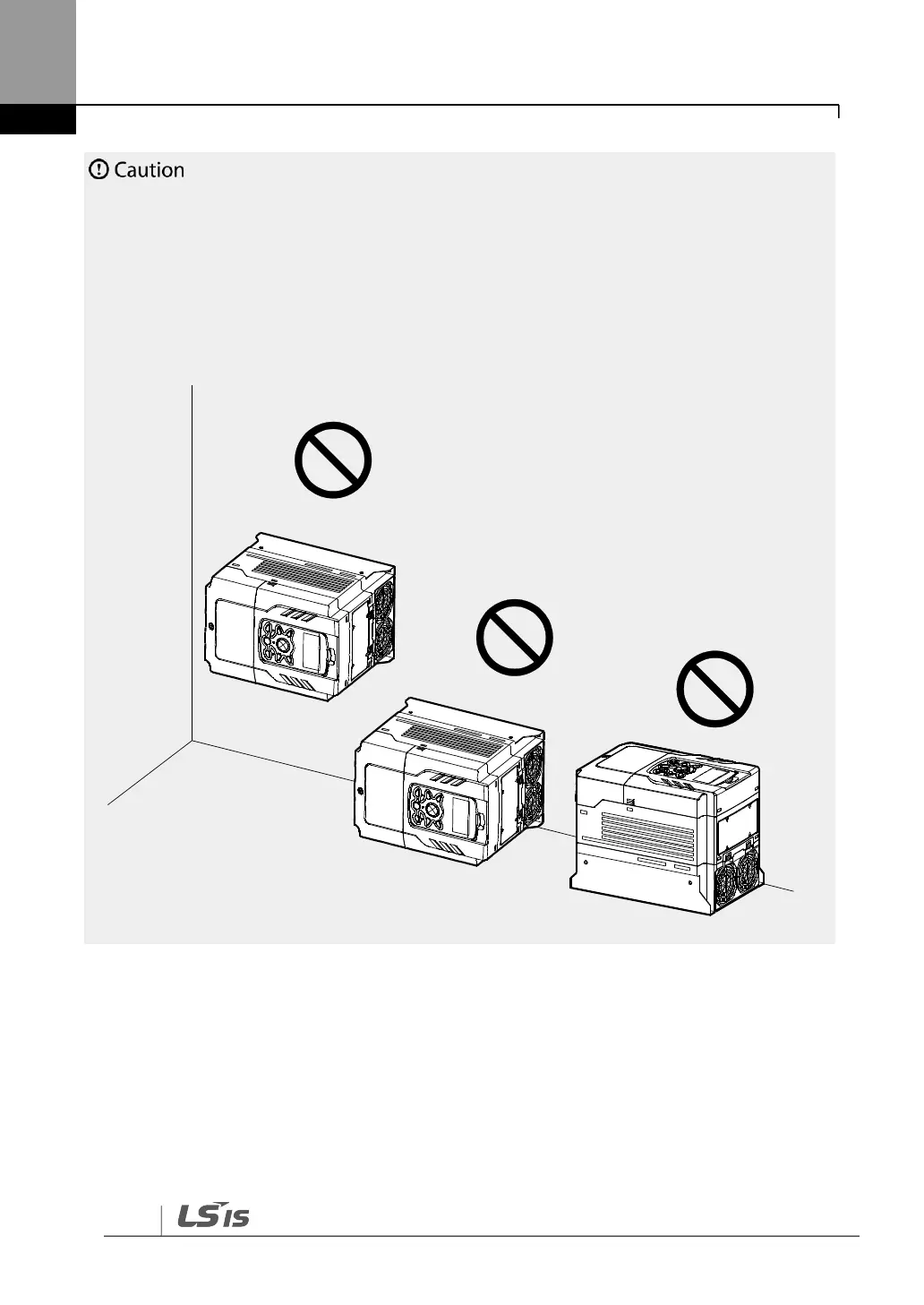 Caution

LS IS