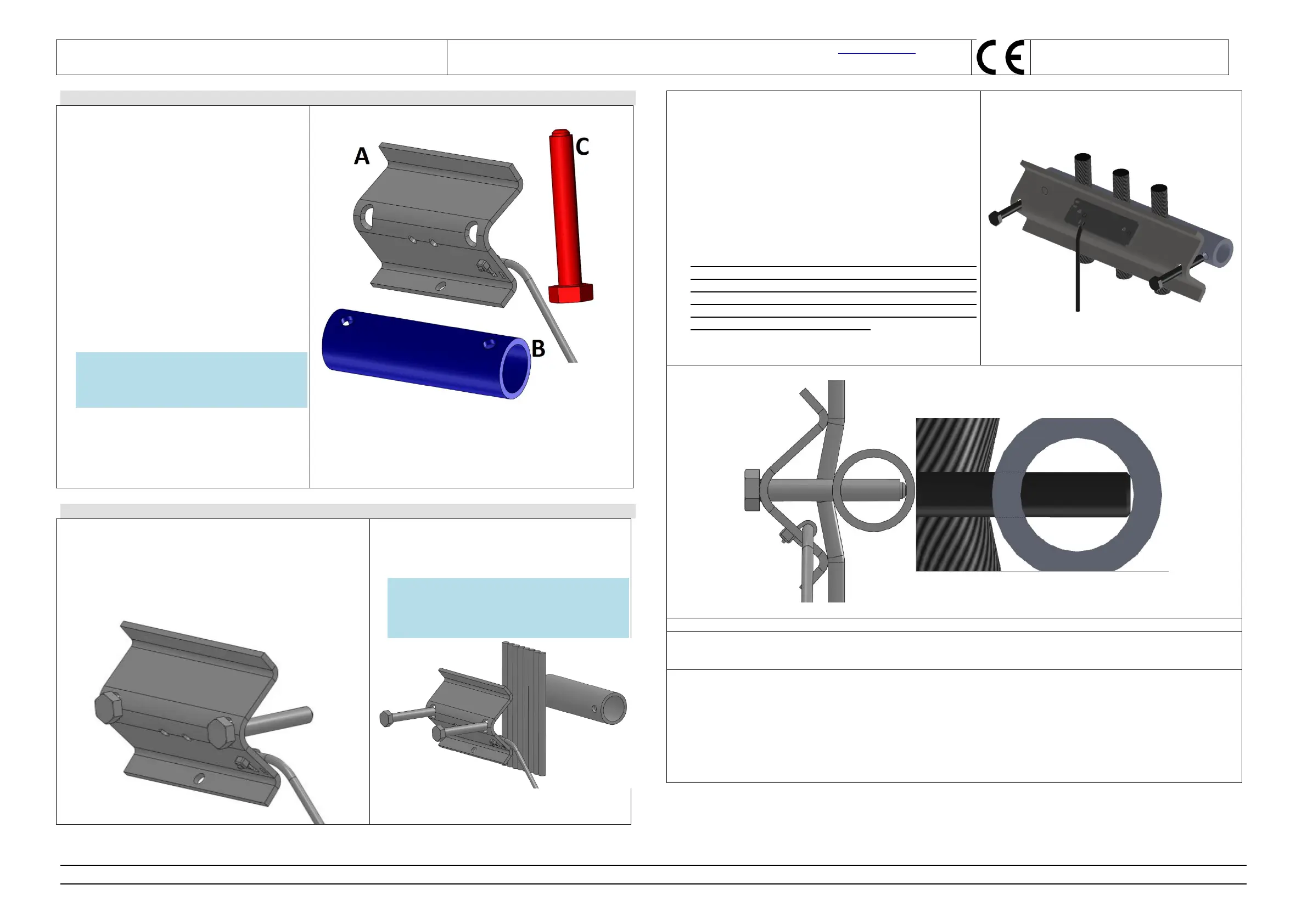 CE

A

C

B