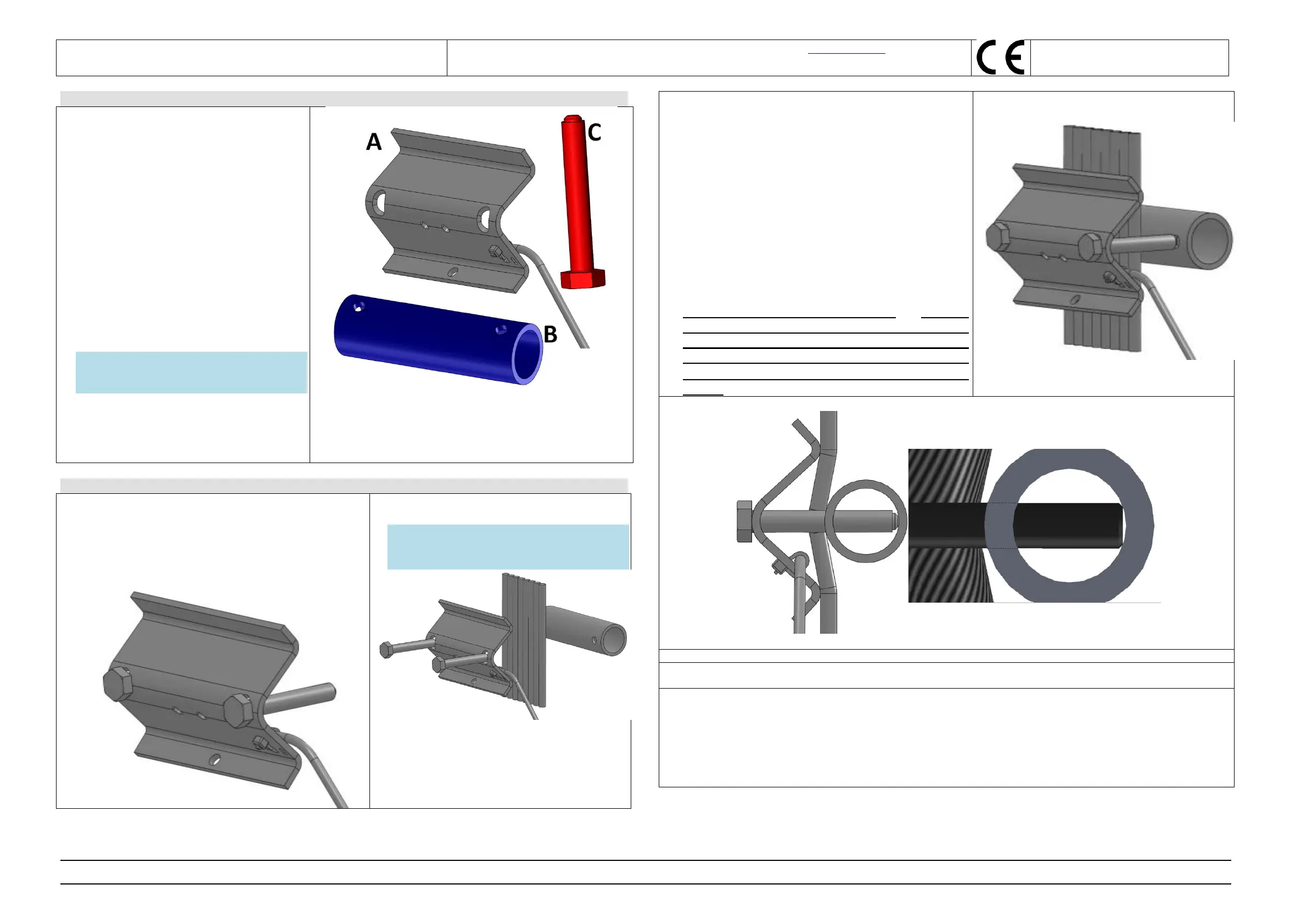 CE

A

C

B