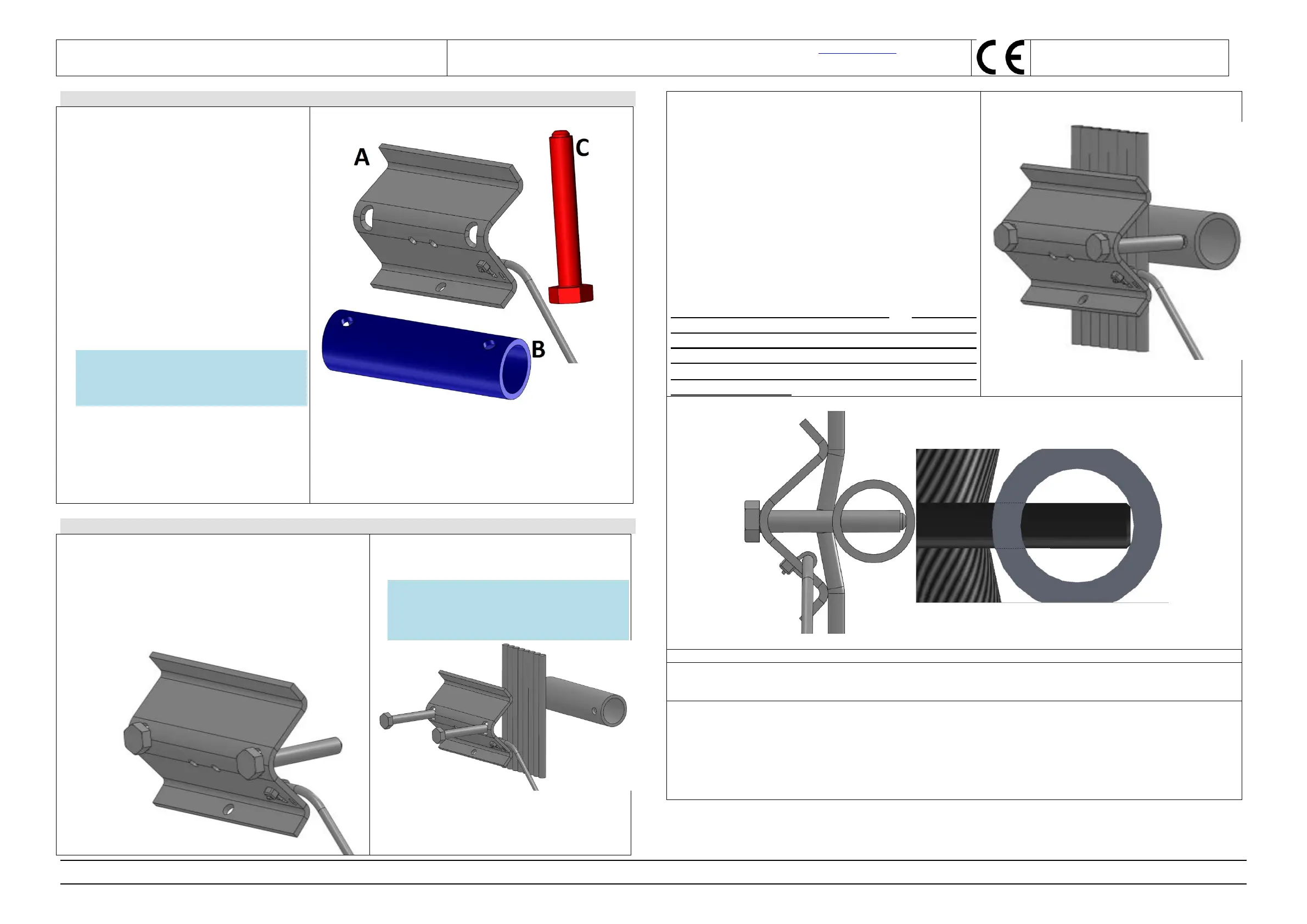 CE

A

C

B