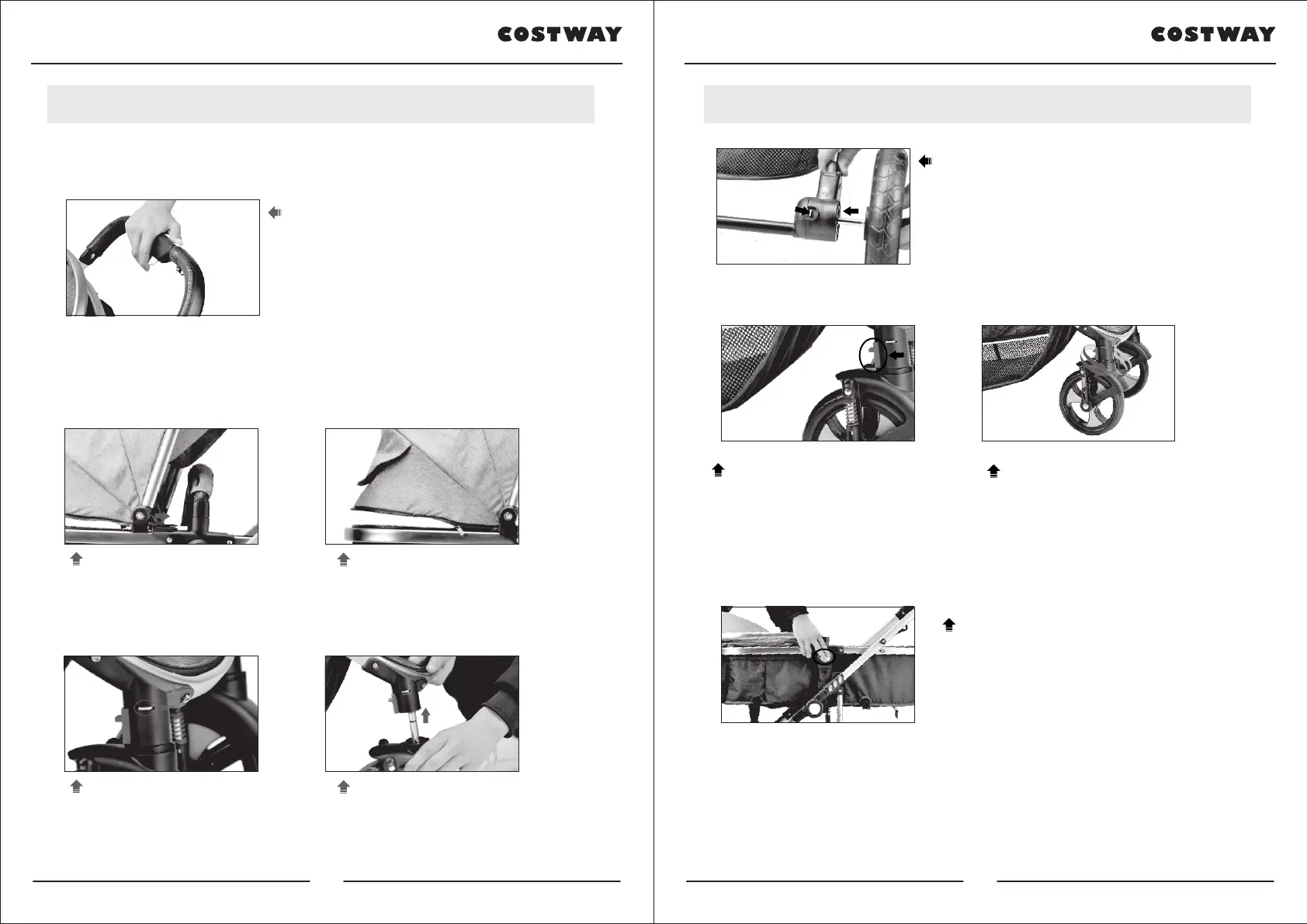 COSTWAY

COSTWAY