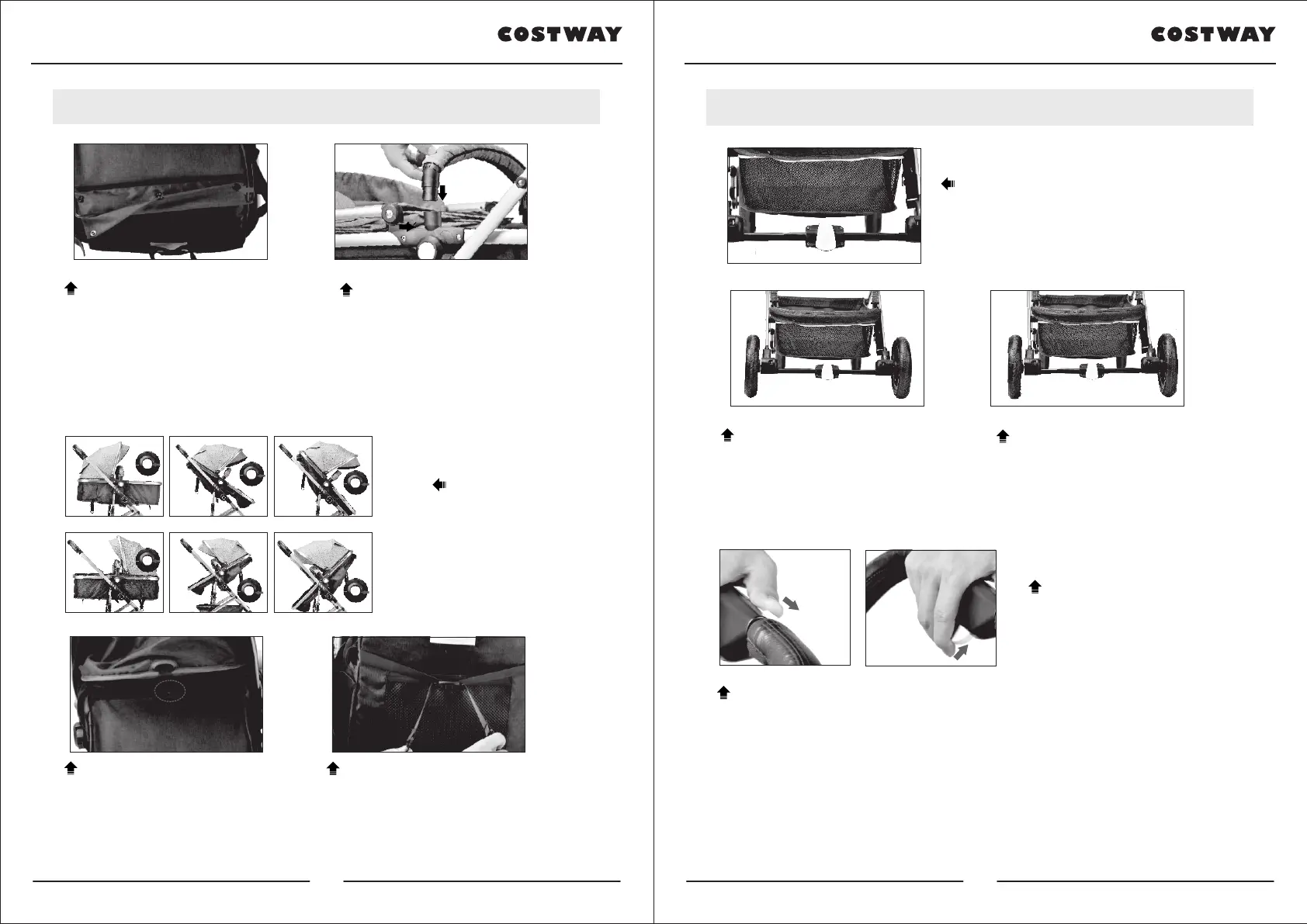 COSTWAY

COSTWAY