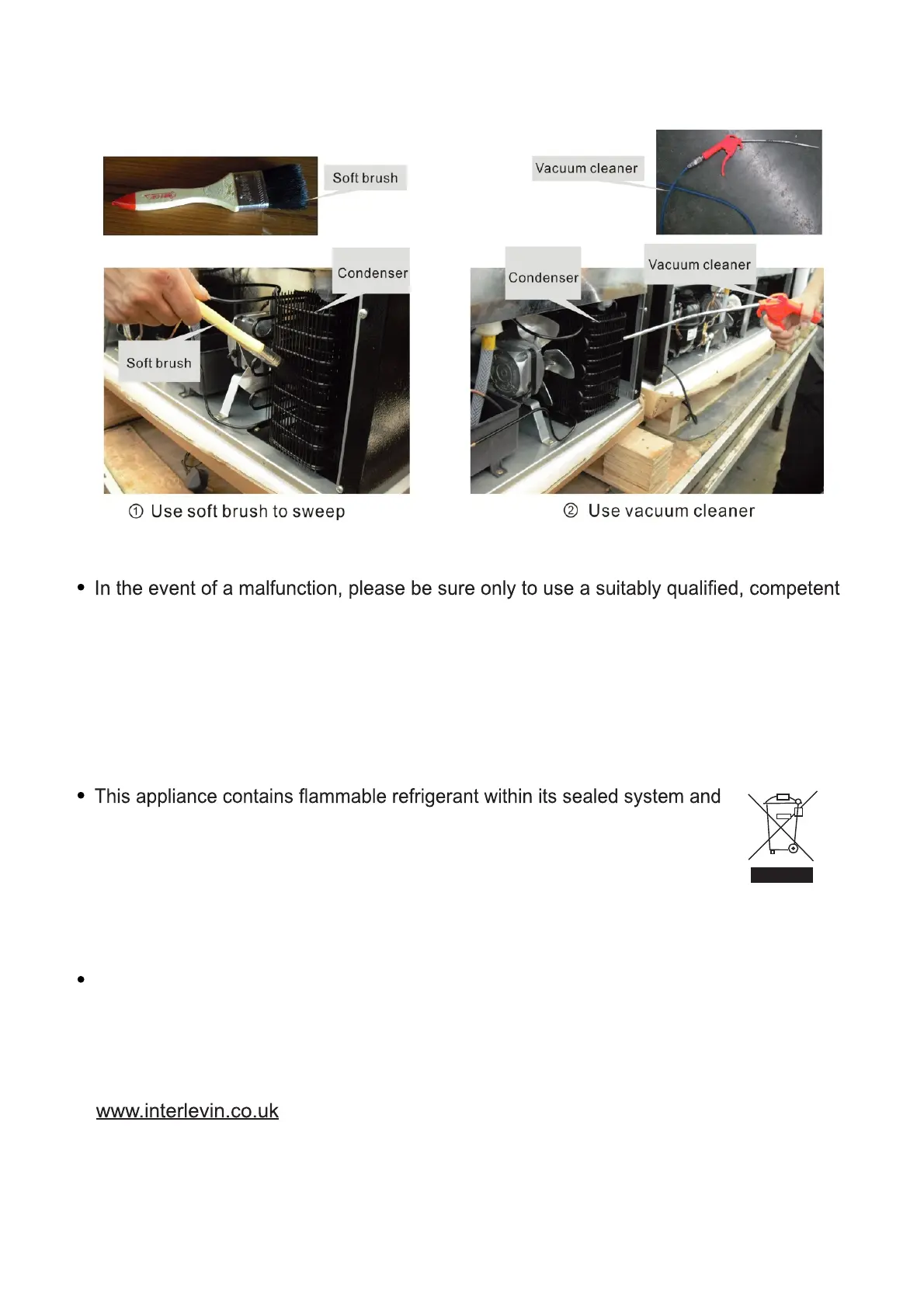 Soft brush

Vacuum cleaner

Condenser

Soft brush

Condenser

Vacuum cleaner

① Use soft brush to sweep

② Use vacuum cleaner

• In the event of a malfunction, please be sure only to use a suitably qualified, competent

• This appliance contains flammable refrigerant within its sealed system and

•

www.interlevin.co.uk