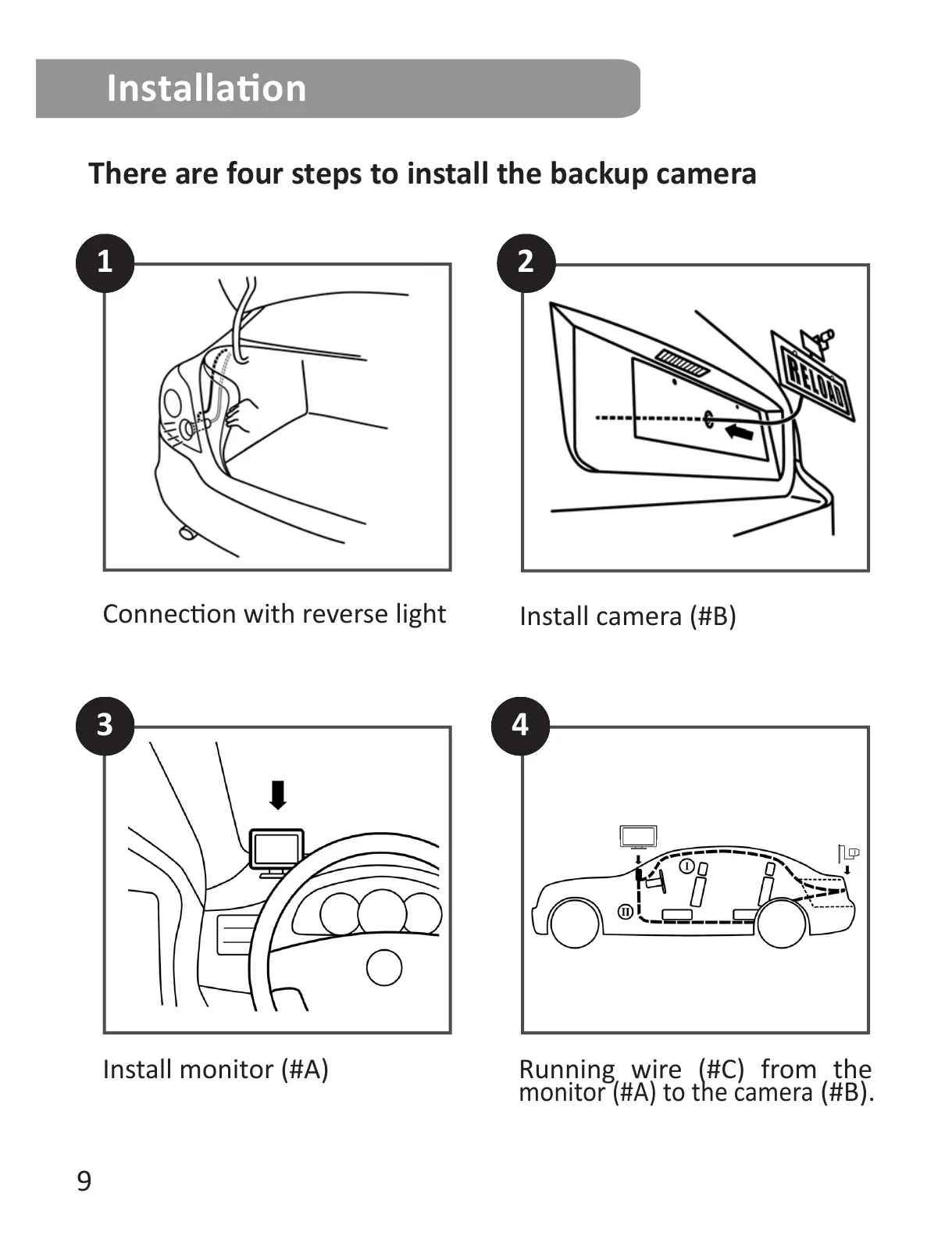 Installation

There are four steps to install the backup camera

1

Connection with reverse light

2

RELOAD

Install camera (#B)

3

Install monitor (#A)

4

I

II

Running wire (#C) from the monitor (#A) to the camera (#B).

9