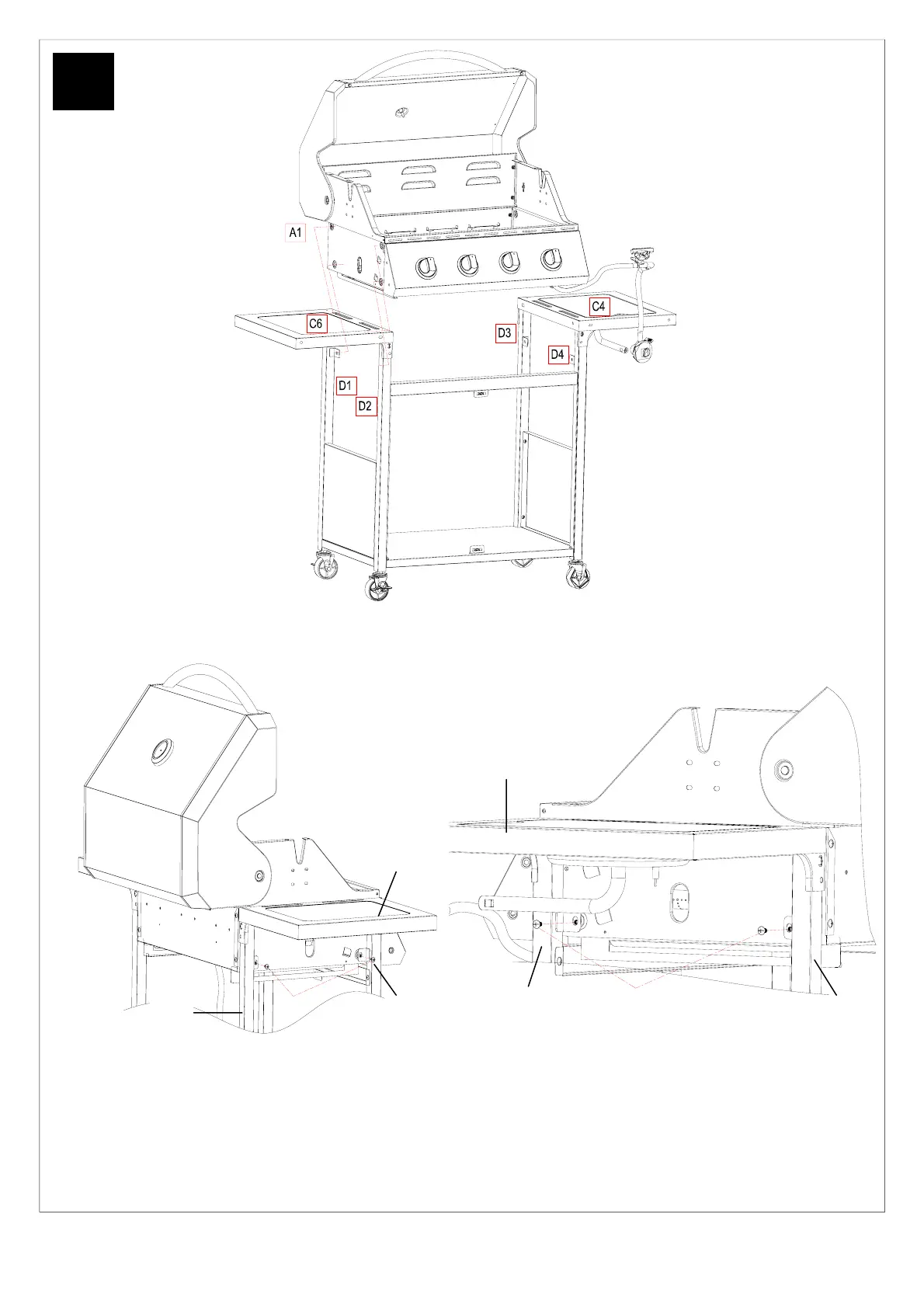 A1
C6
C4
D3
D4
D1
D2