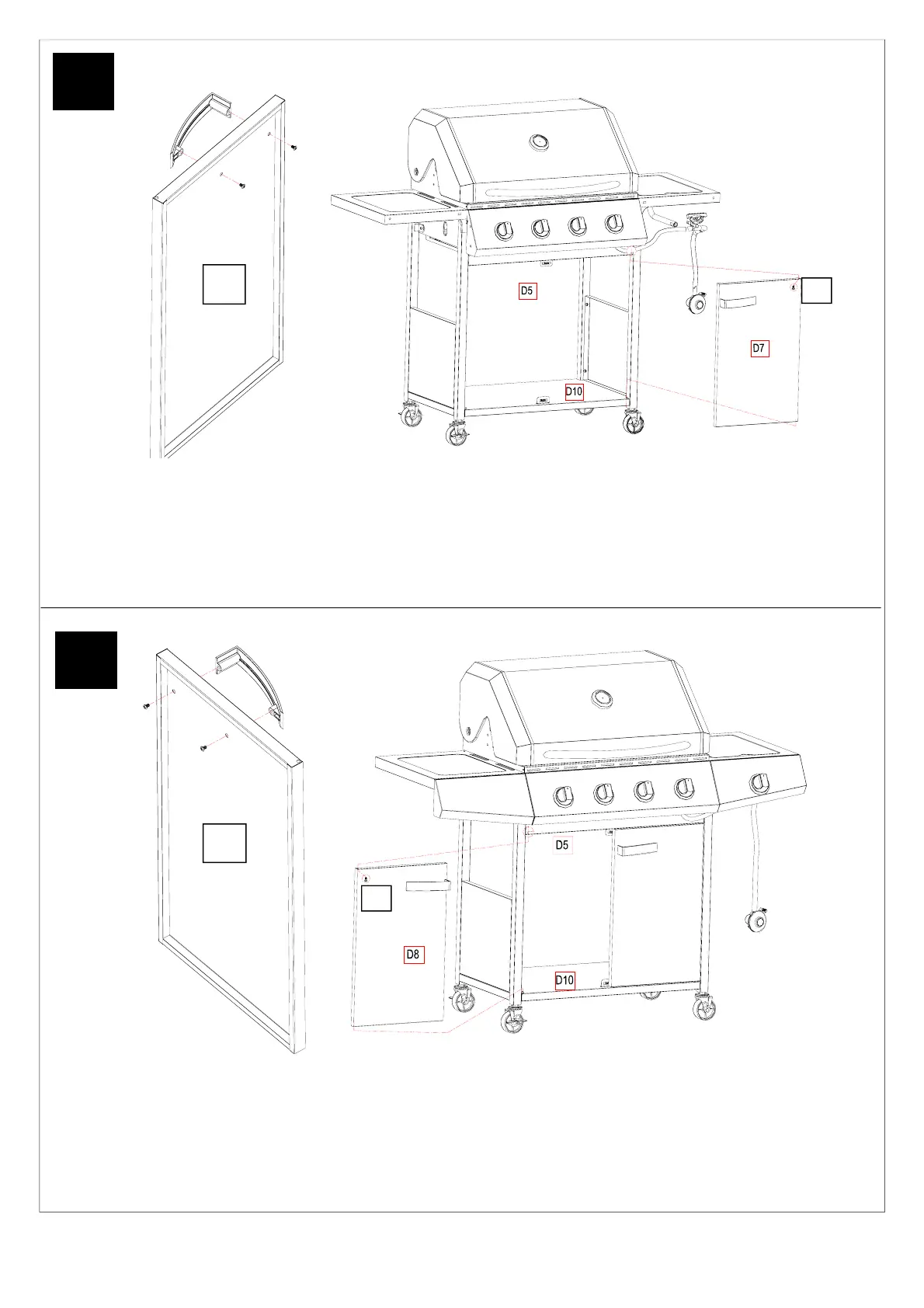 D5

D7

D10

D5

D8

D10