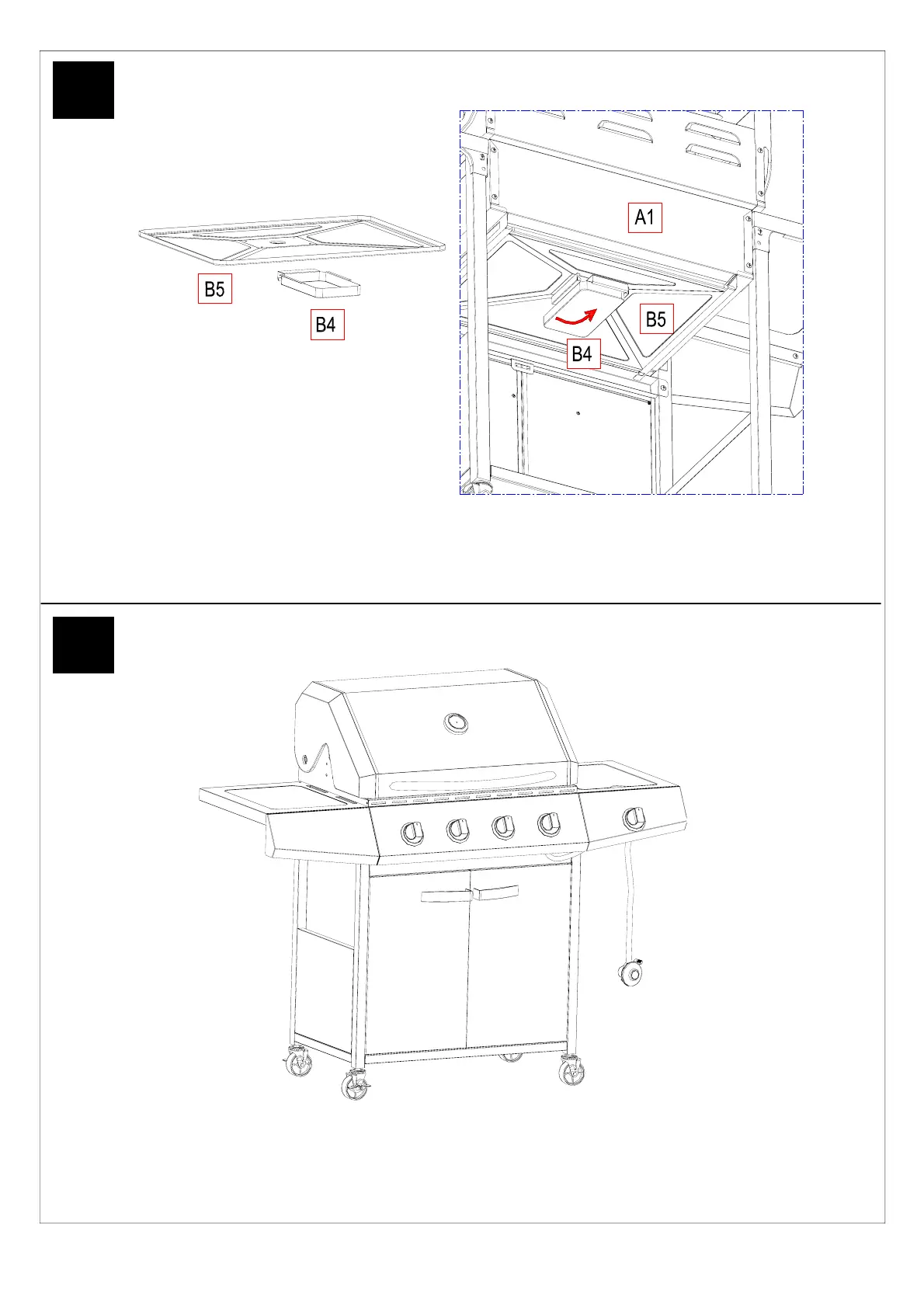 B5

B4

A1

B5

B4