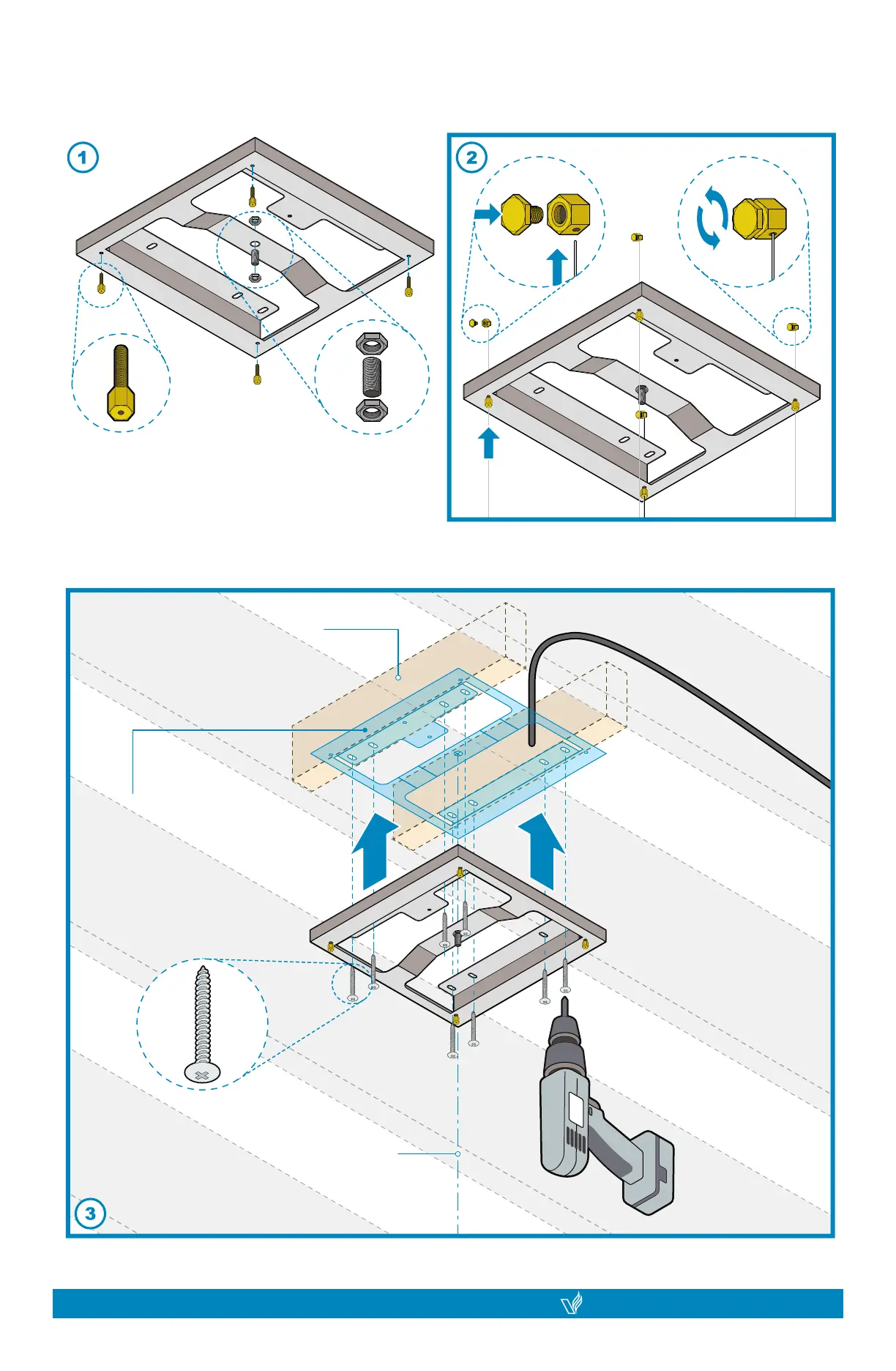 1

2

3