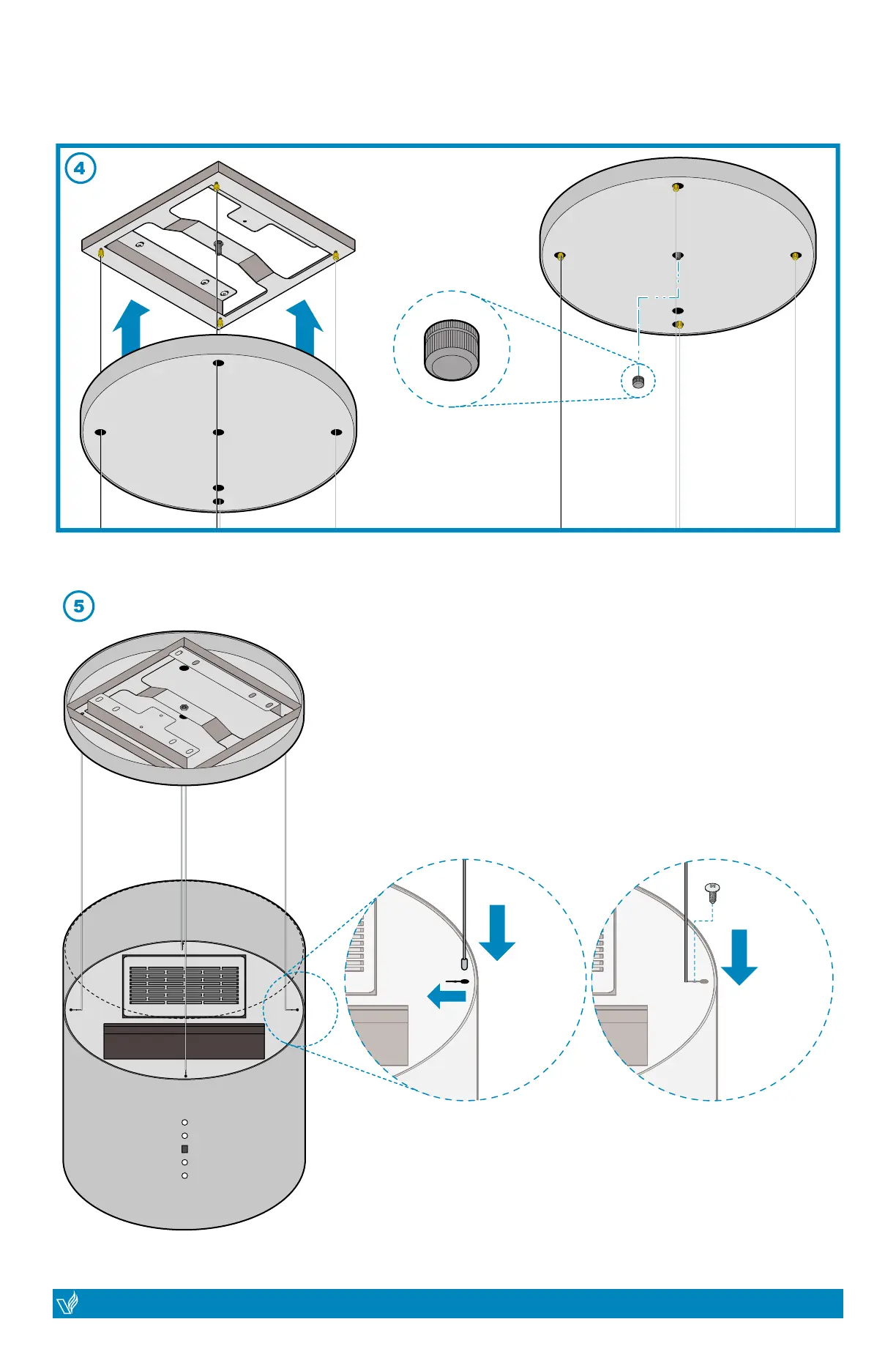 4

5