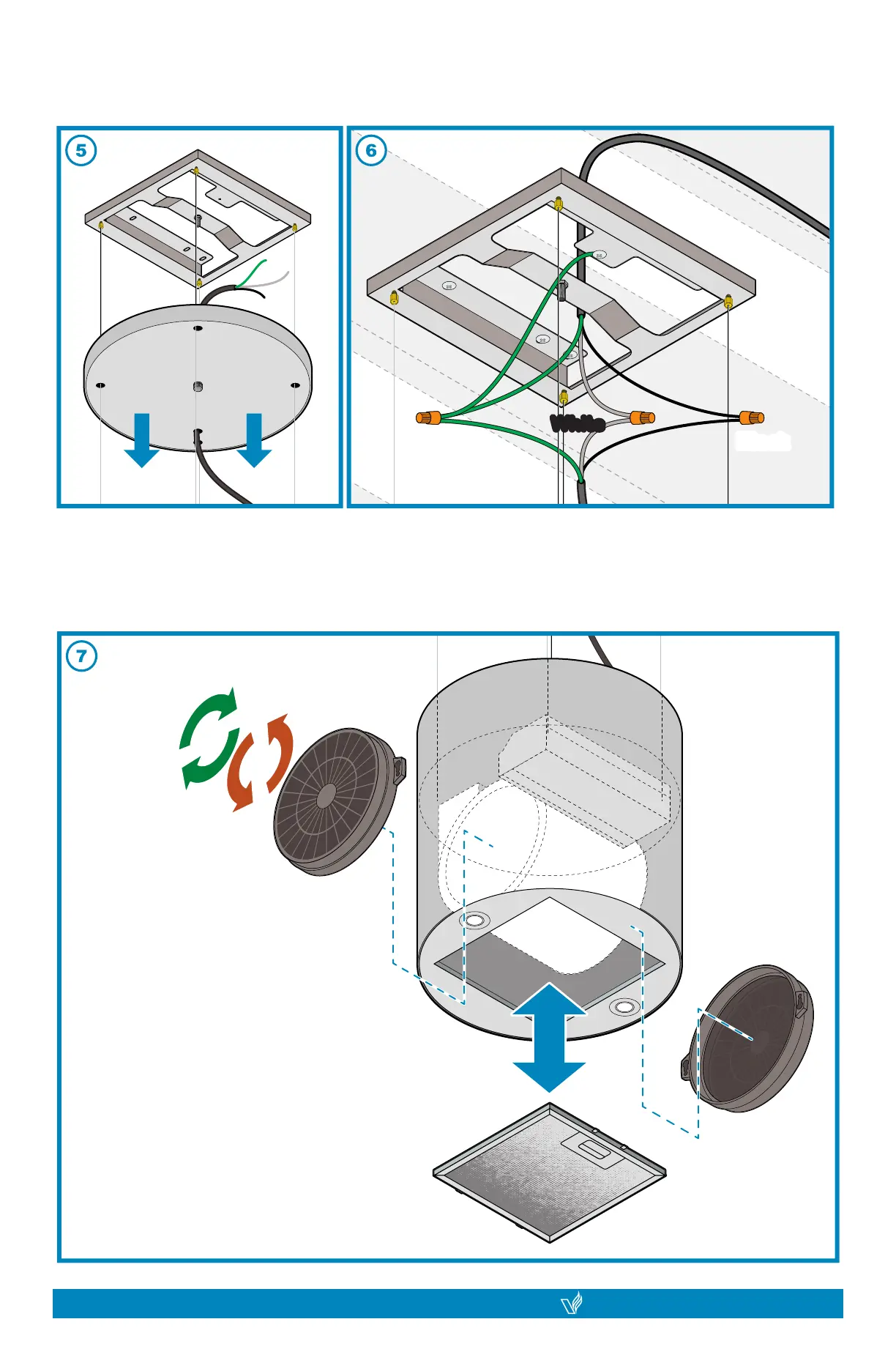 5

6

7