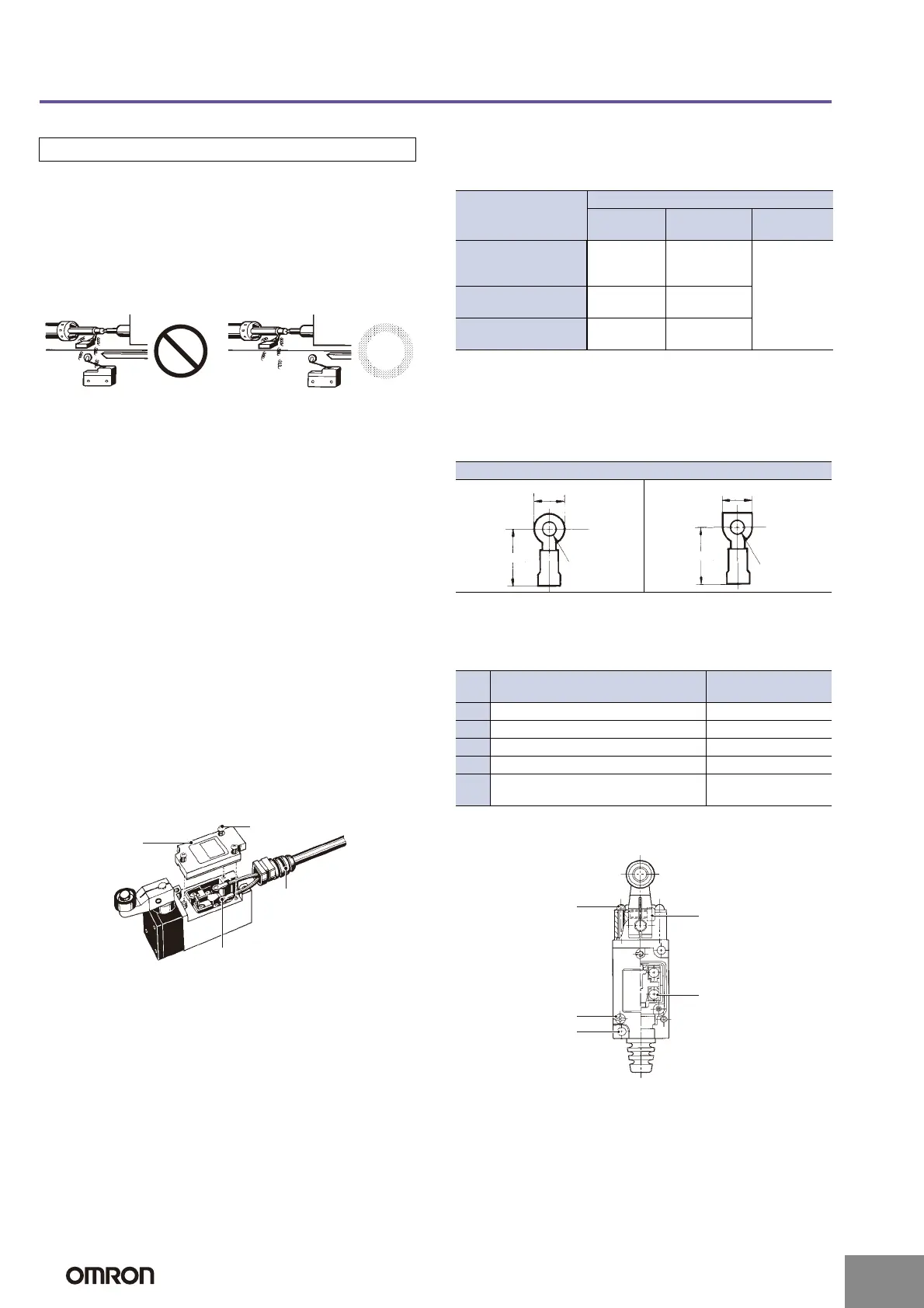 OMRON