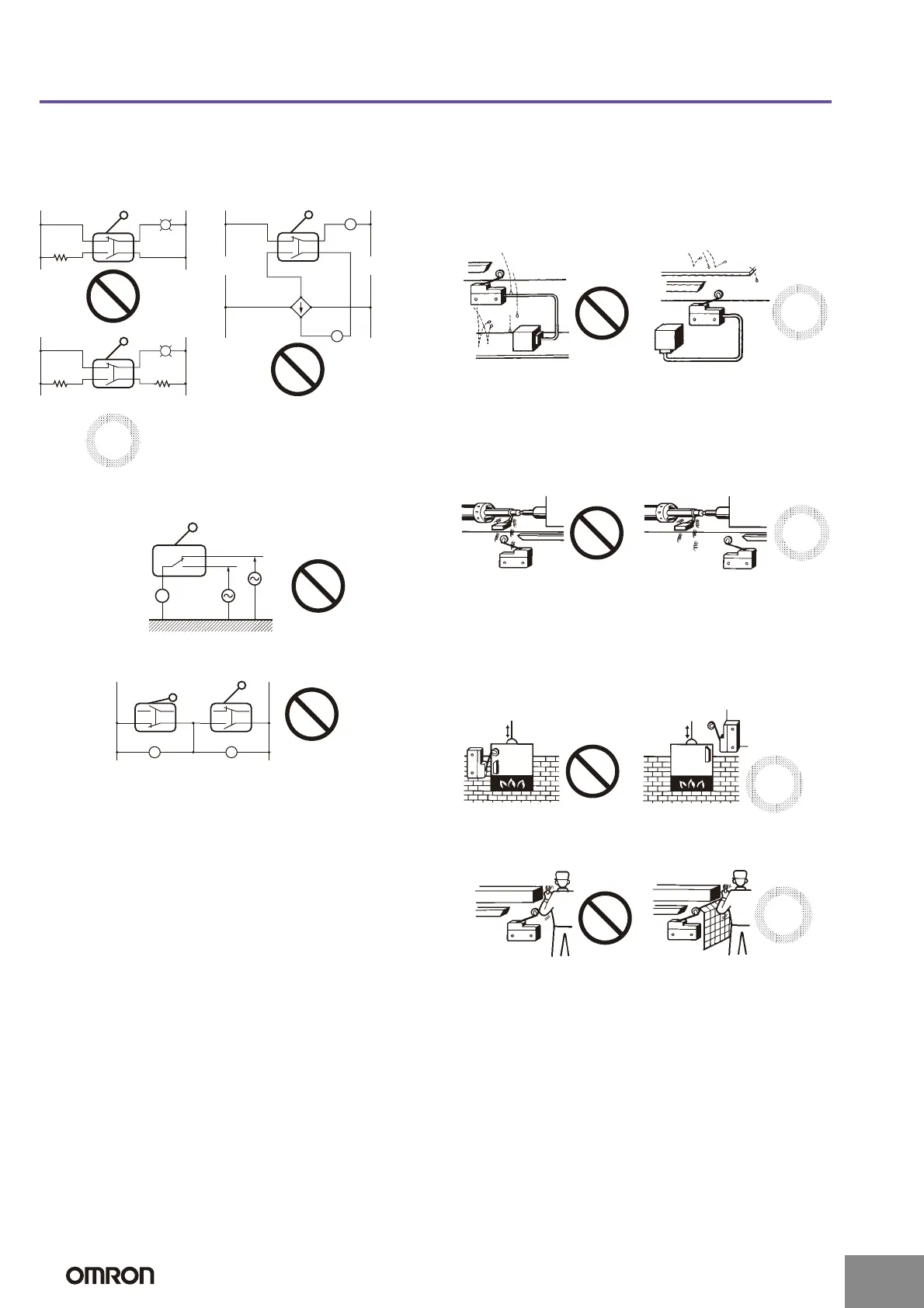 OMRON