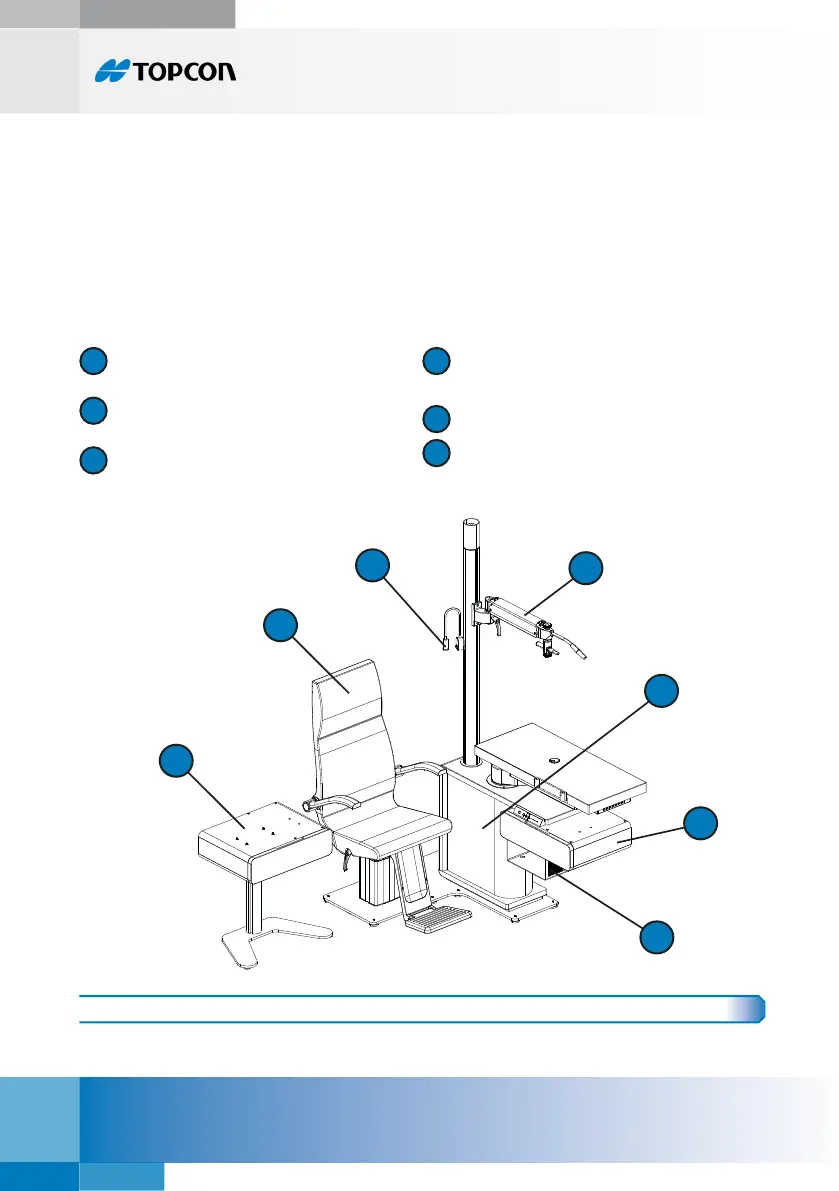 TOPCON