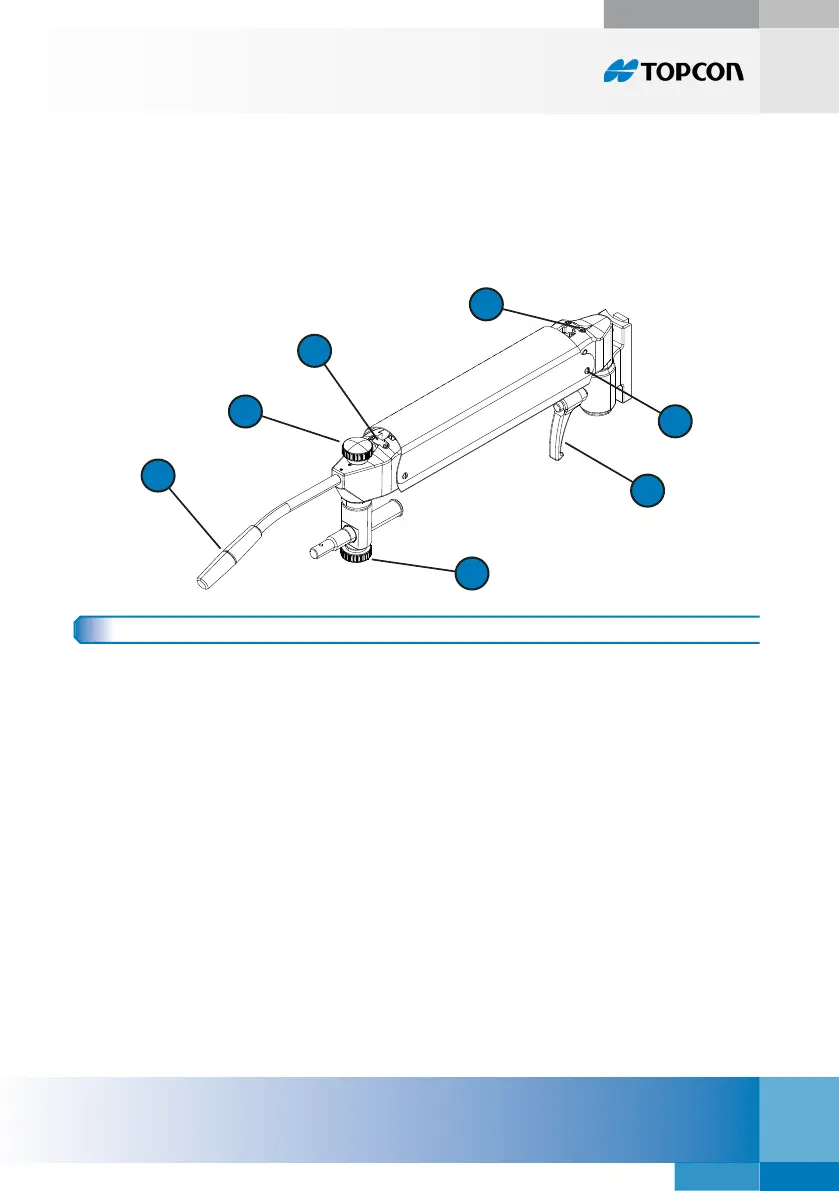 TOPCON