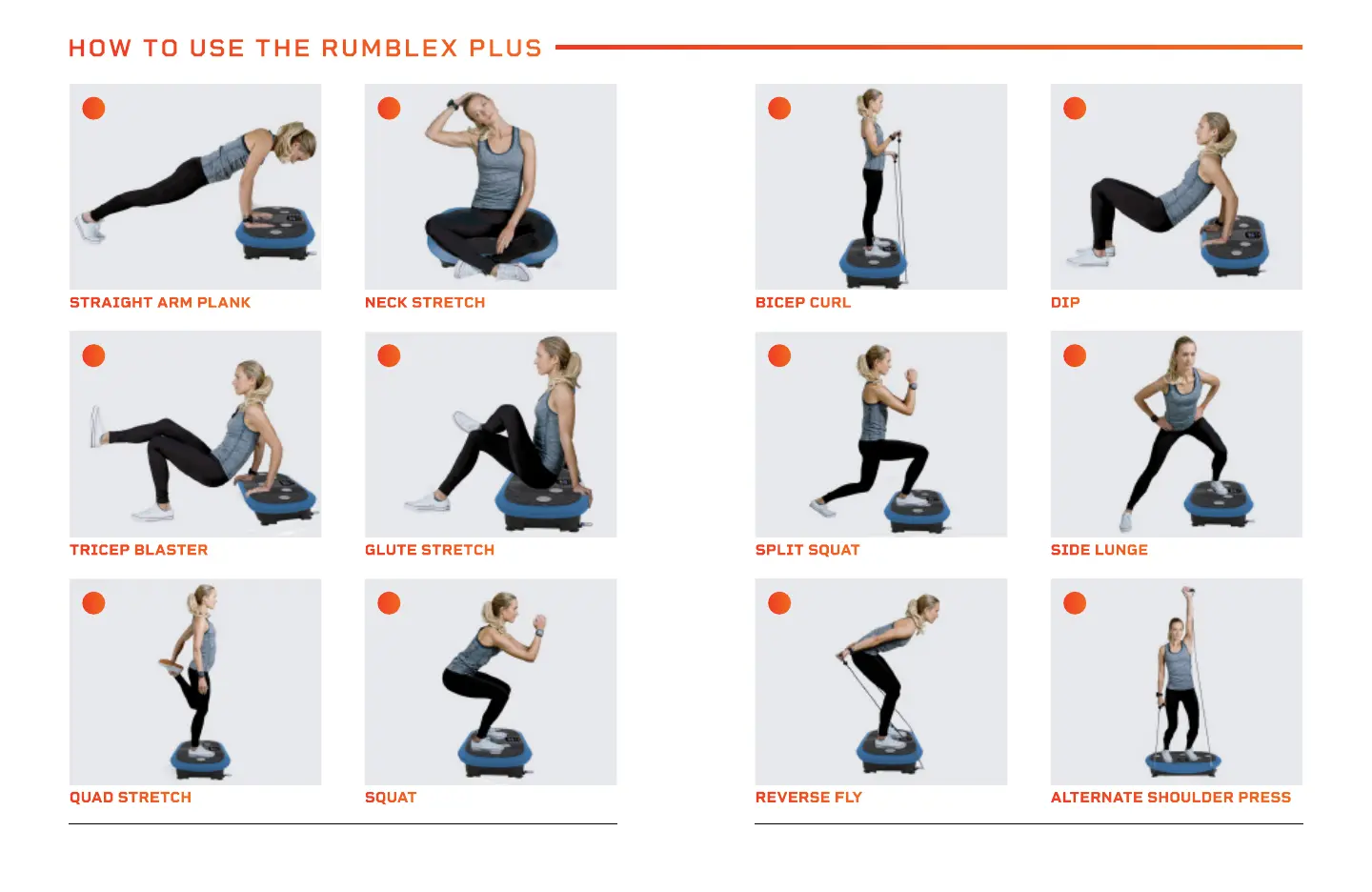 HOW TO USE THE RUMBLEX PLUS

STRAIGHT ARM PLANK

NECK STRETCH

TRICEP BLASTER

GLUTE STRETCH

QUAD STRETCH

SQUAT

BICEP CURL

DIP

SPLIT SQUAT

SIDE LUNGE

REVERSE FLY

ALTERNATE SHOULDER PRESS