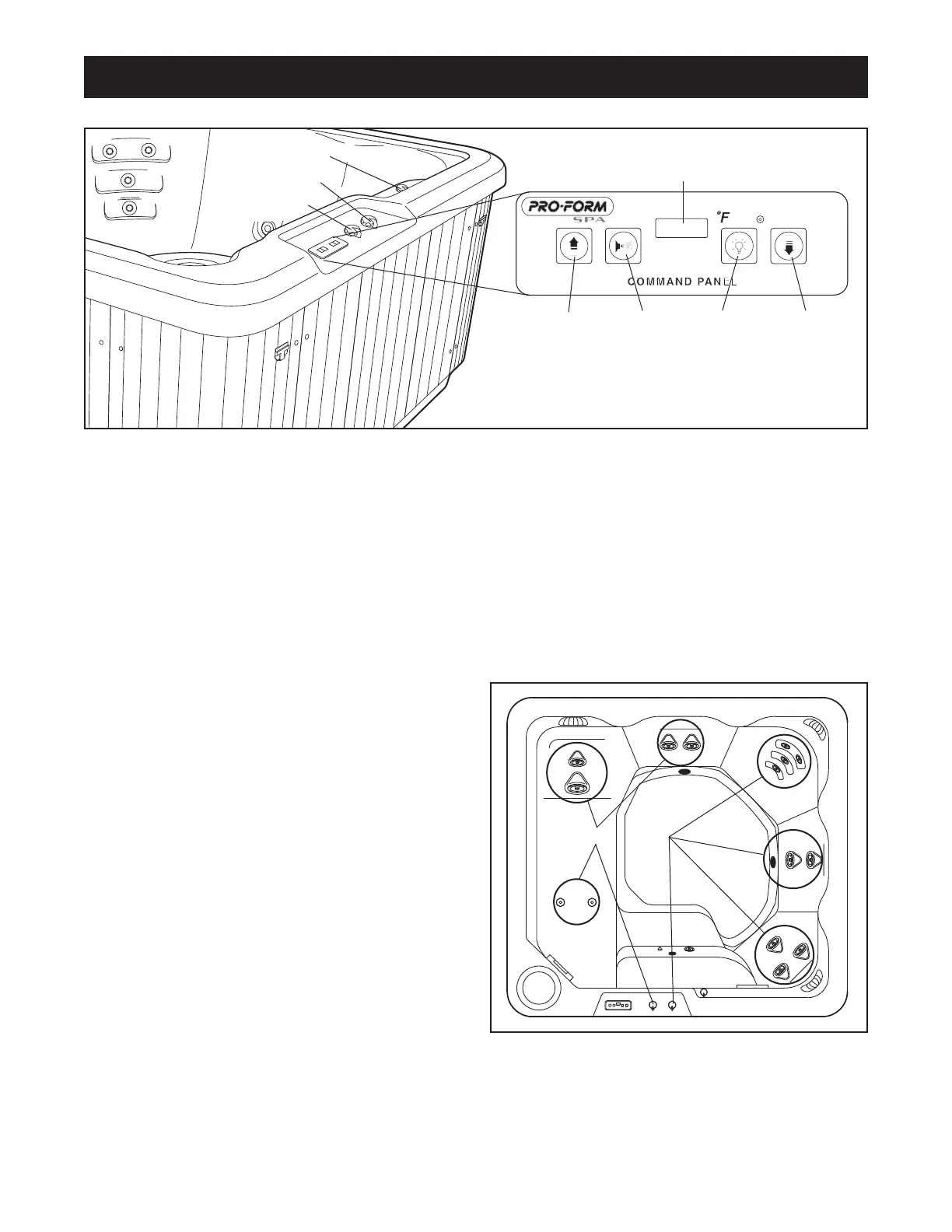 PRO·FORM
SPA
°F
COMMAND PANEL