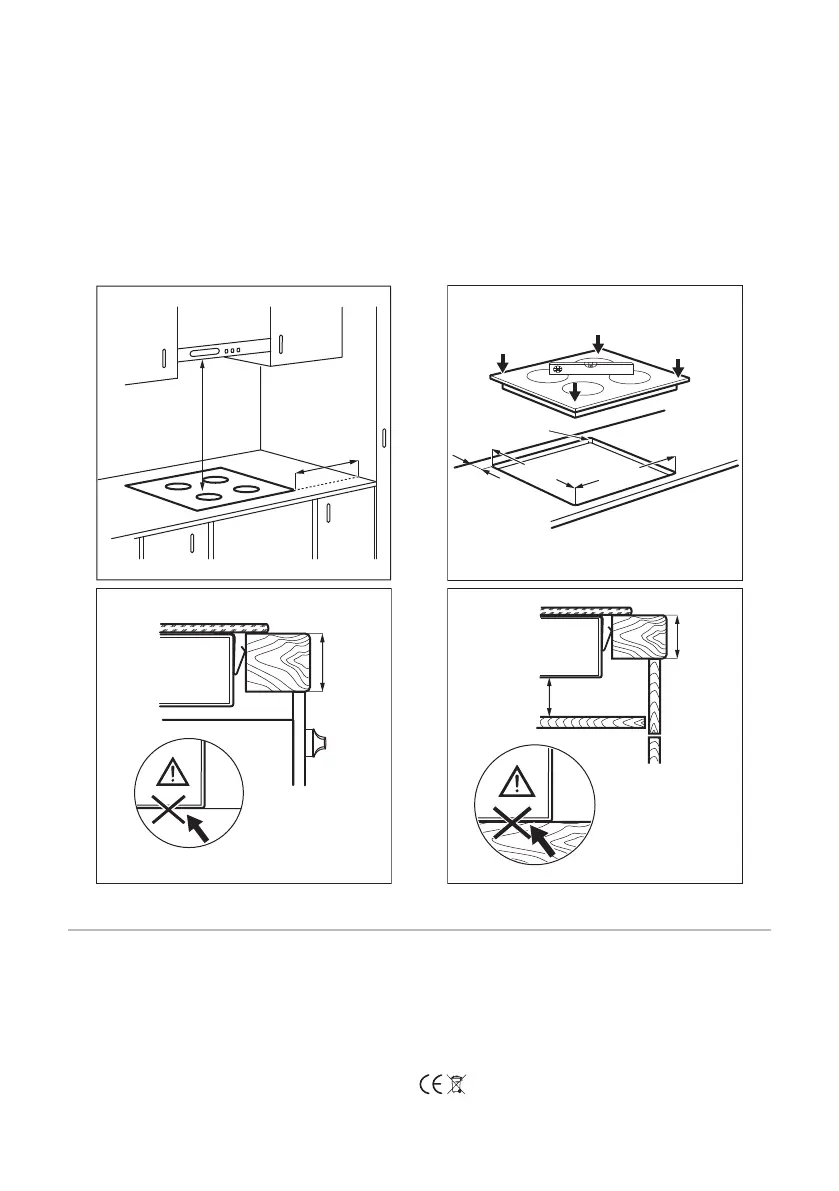 CE