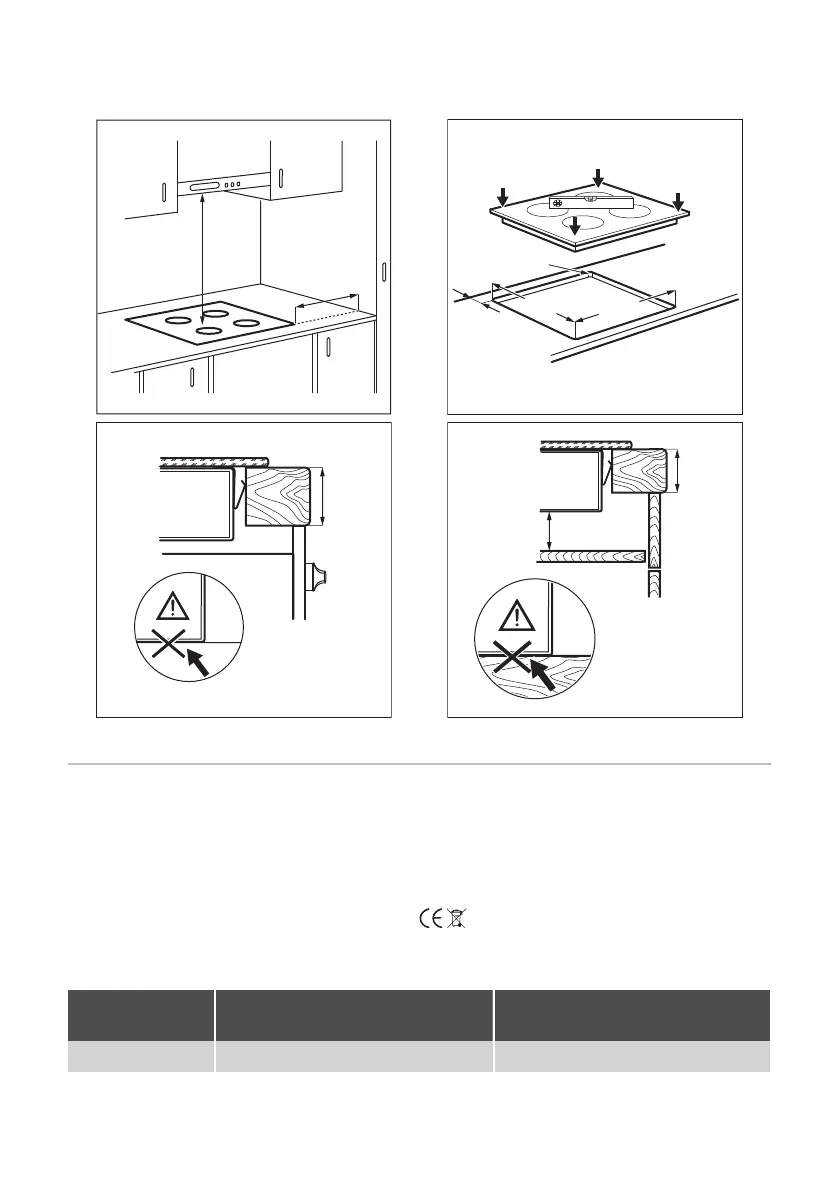 CE