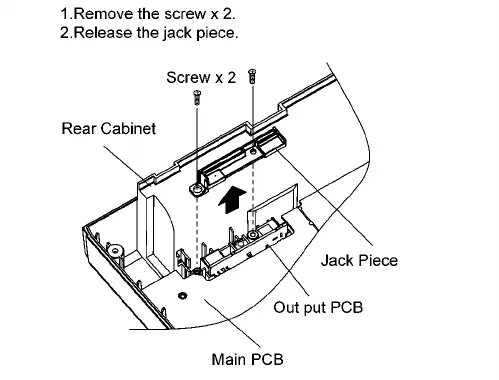 1.Remove the screw x 2.
2.Release the jack piece.

Screw x 2

Rear Cabinet

Jack Piece

Out put PCB

Main PCB