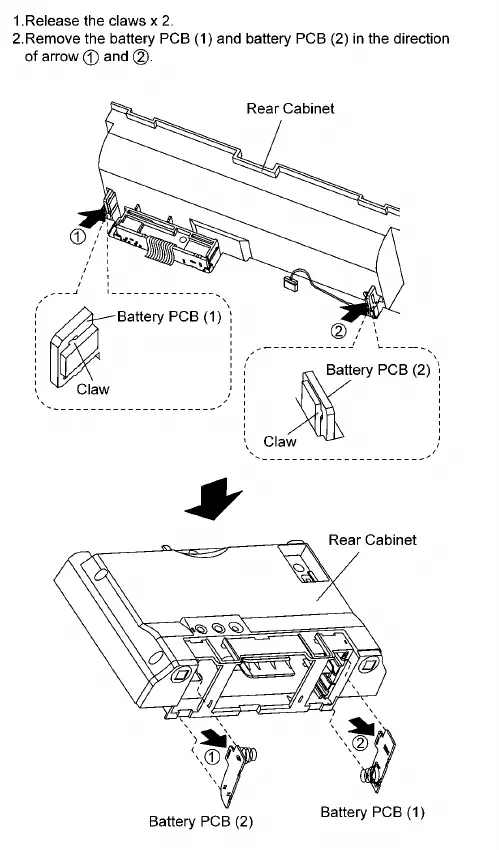 1.Release the claws x 2.
2.Remove the battery PCB (1) and battery PCB (2) in the direction of arrow ① and ②.

Rear Cabinet

①

Battery PCB (1)

Claw

②

Battery PCB (2)

Claw

Rear Cabinet

①

②

Battery PCB (2)

Battery PCB (1)