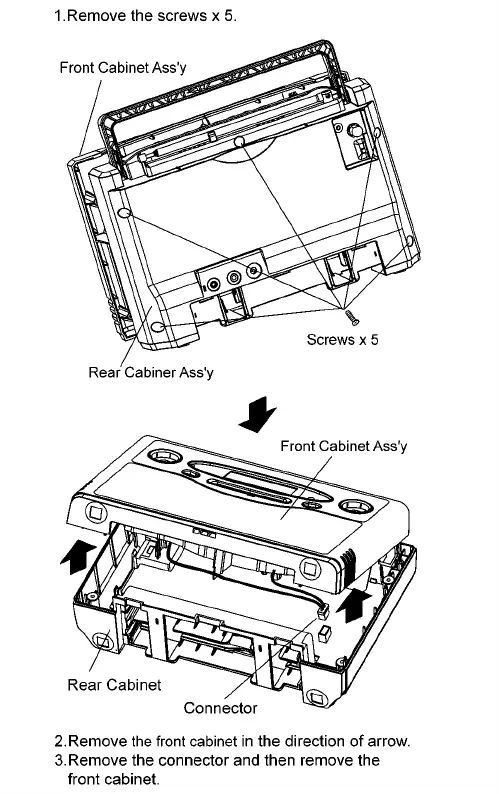 1.Remove the screws x 5.

Front Cabinet Ass'y

Screws x 5

Rear Cabiner Ass'y

Front Cabinet Ass'y

Rear Cabinet

Connector

2.Remove the front cabinet in the direction of arrow.
3.Remove the connector and then remove the front cabinet.